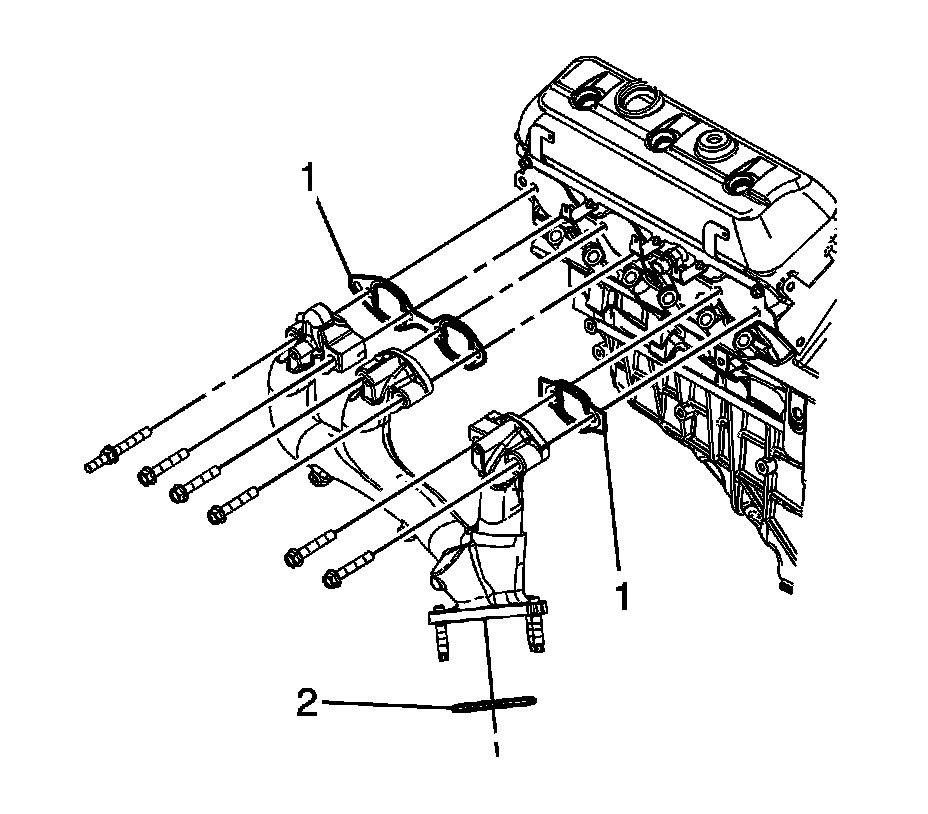 1
1
2