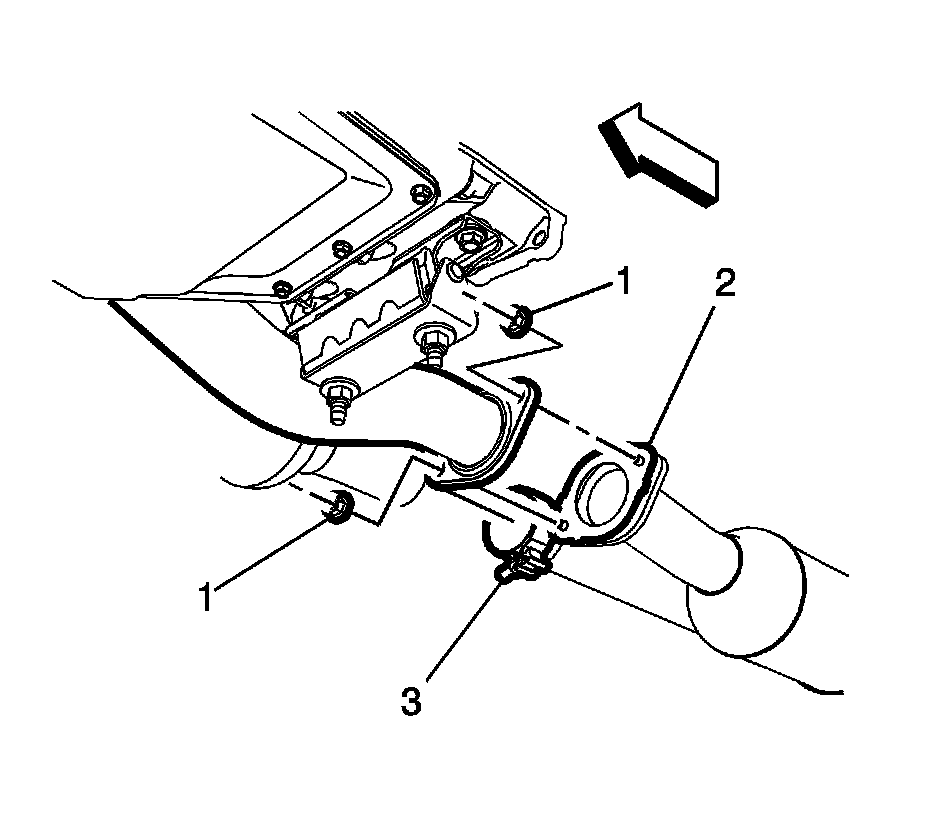 1
2
1
3