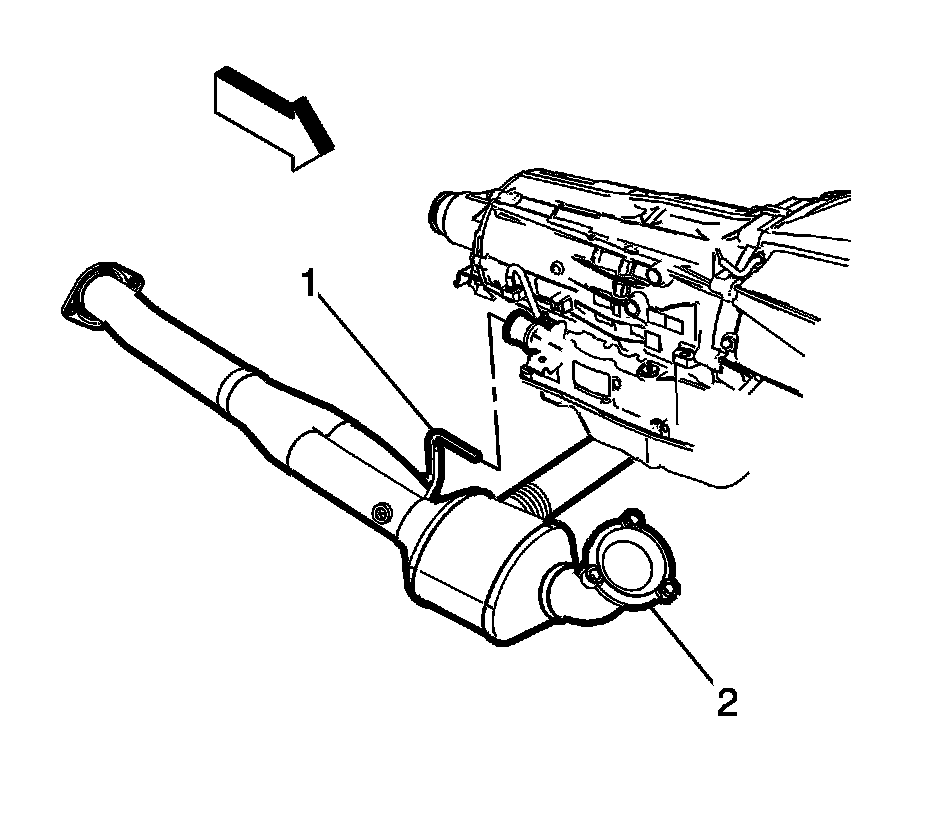 1

2