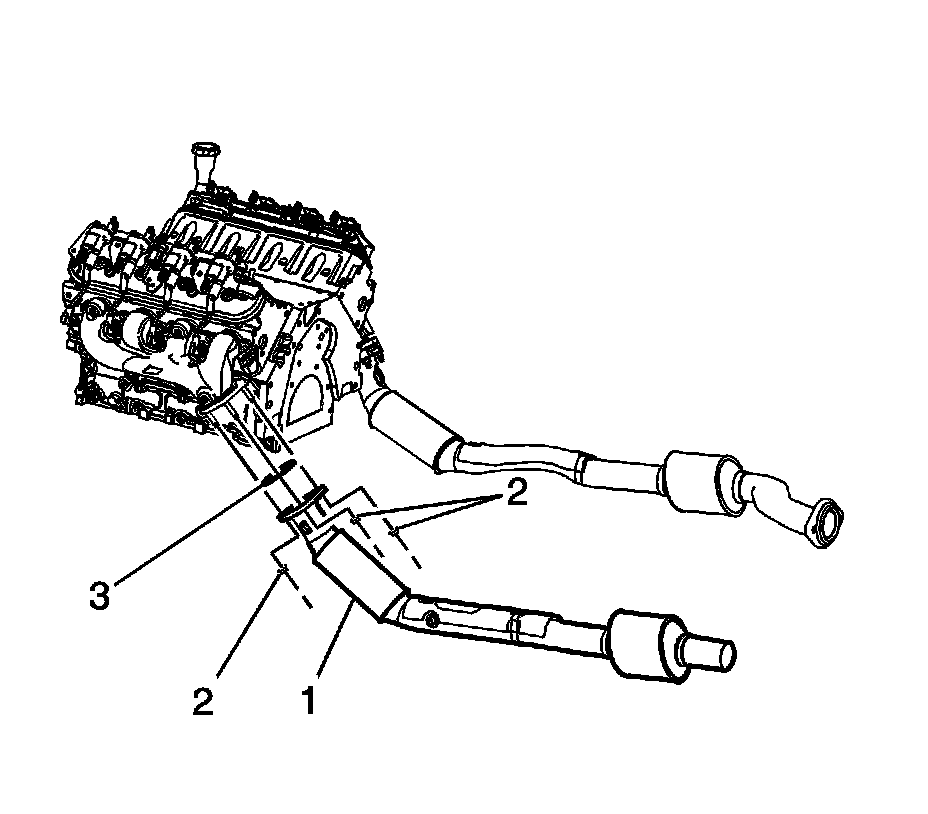 2
3
2
1