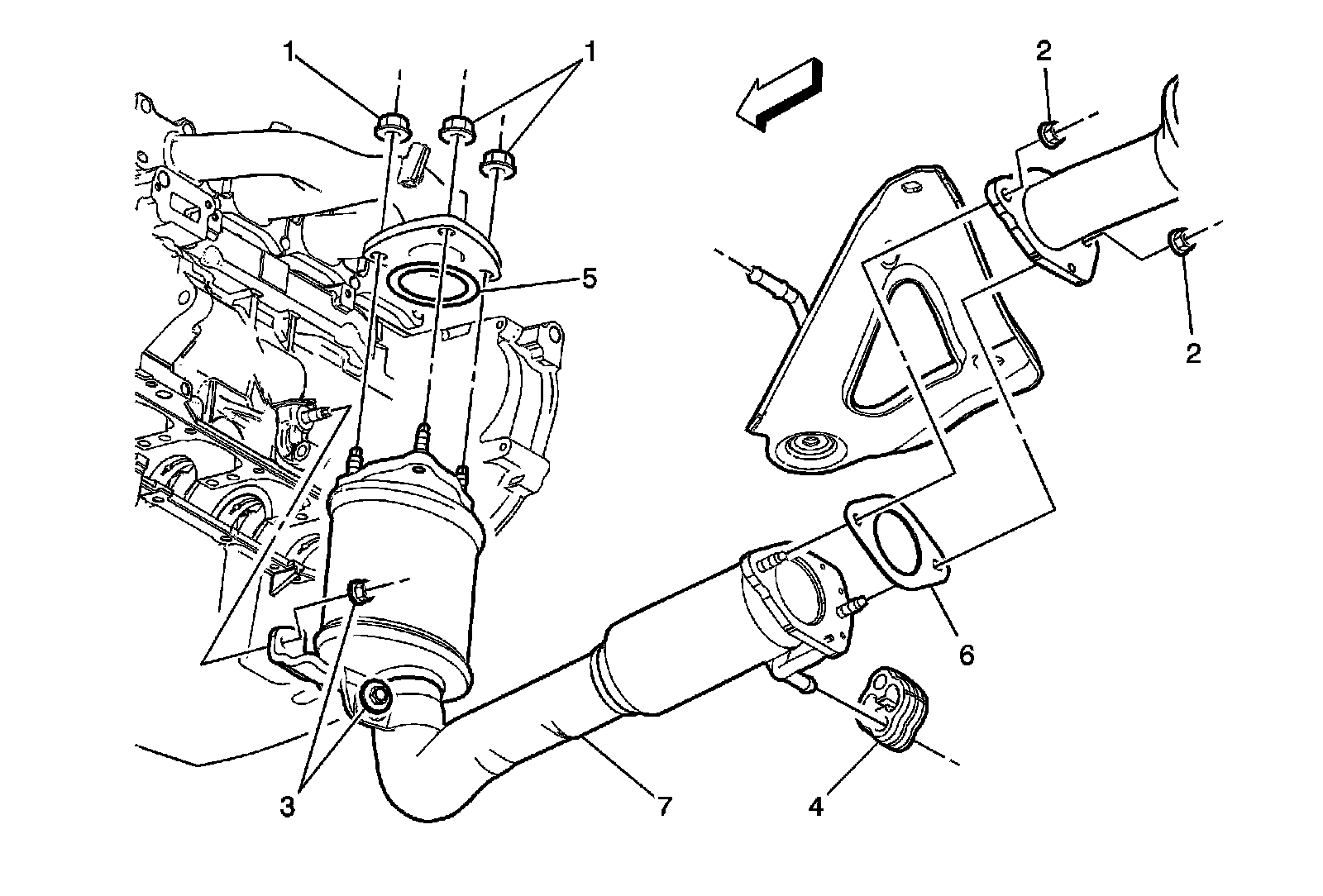 1
1
2
5
2
6
3
7
4