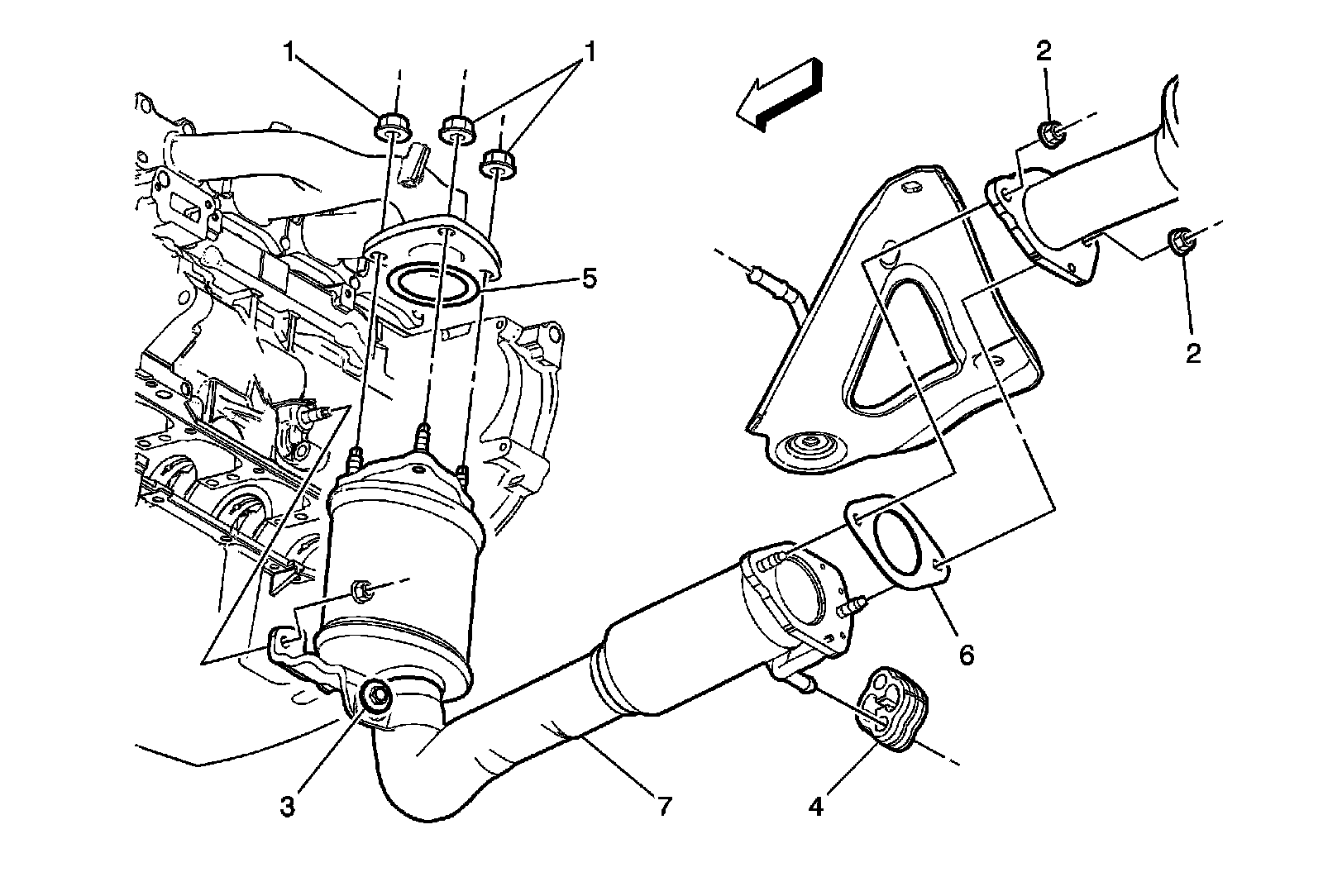 1
1
2
5
2
6
3
7
4