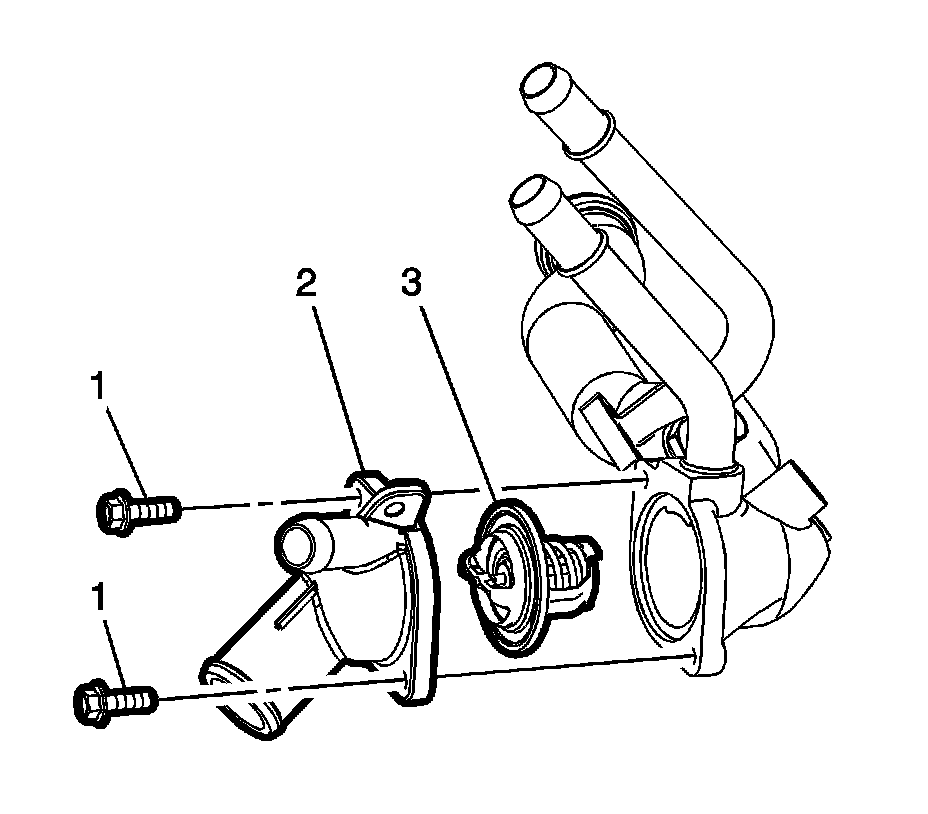 2
3
1
1