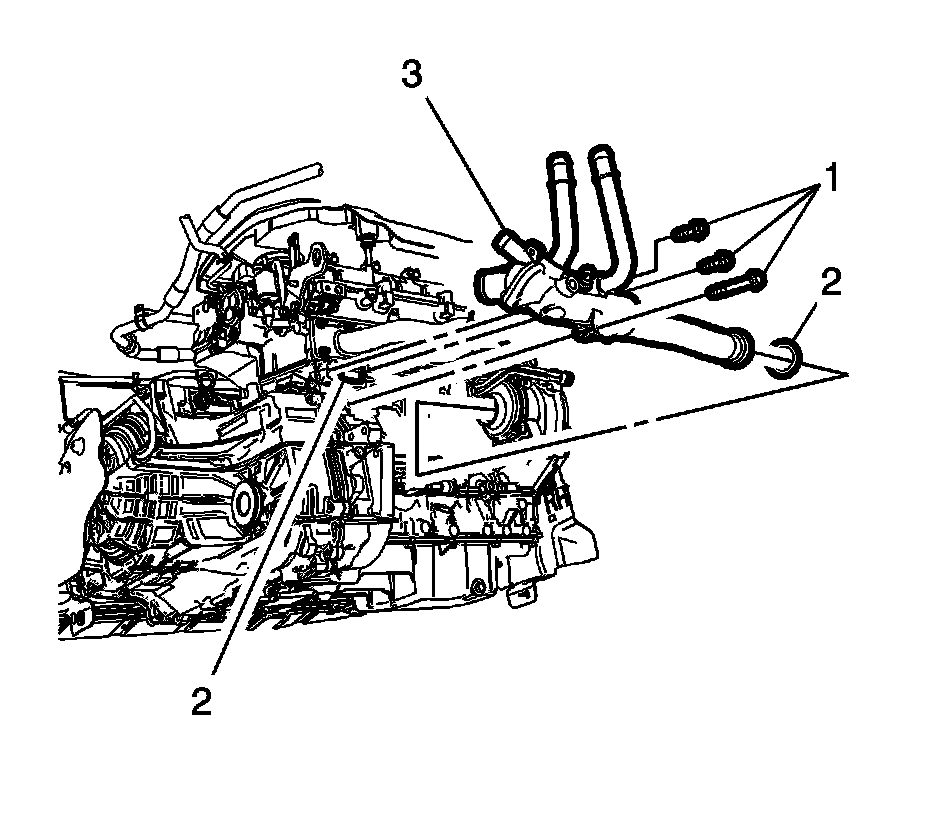 3
1
2
2