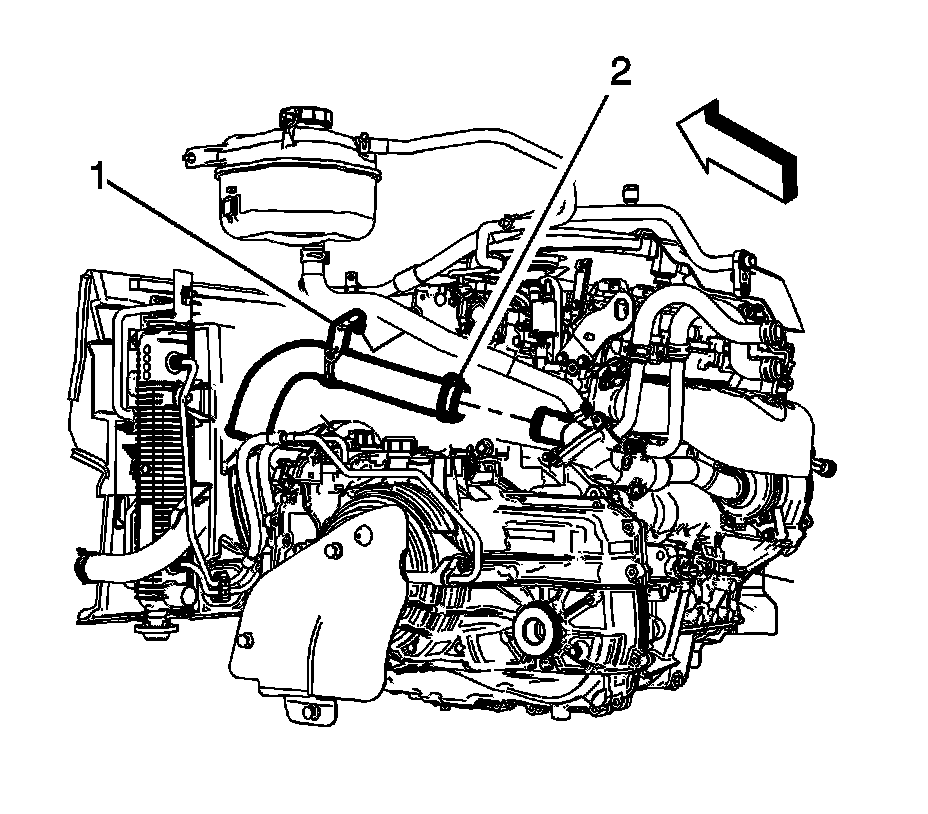 2
1