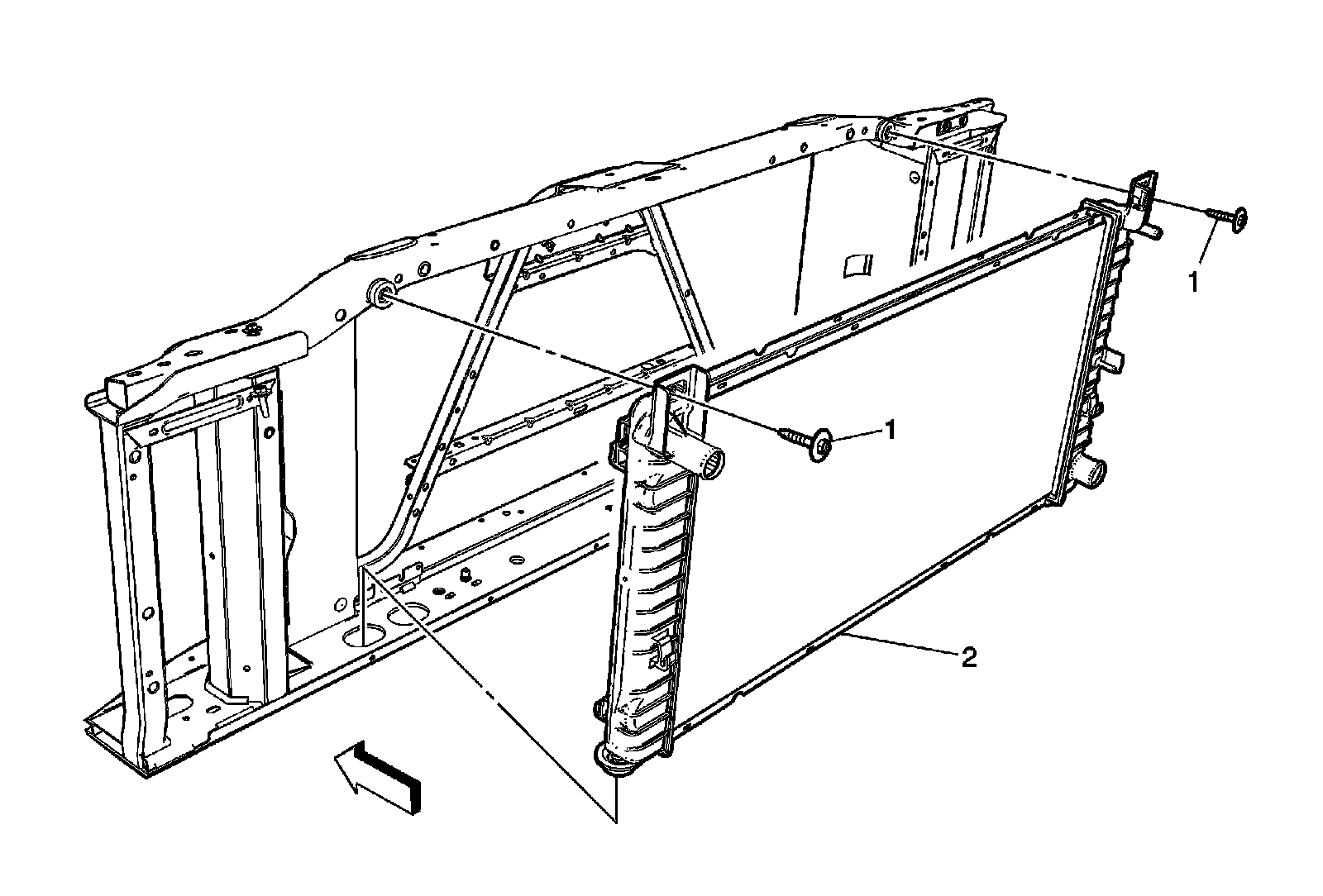 1

1

2