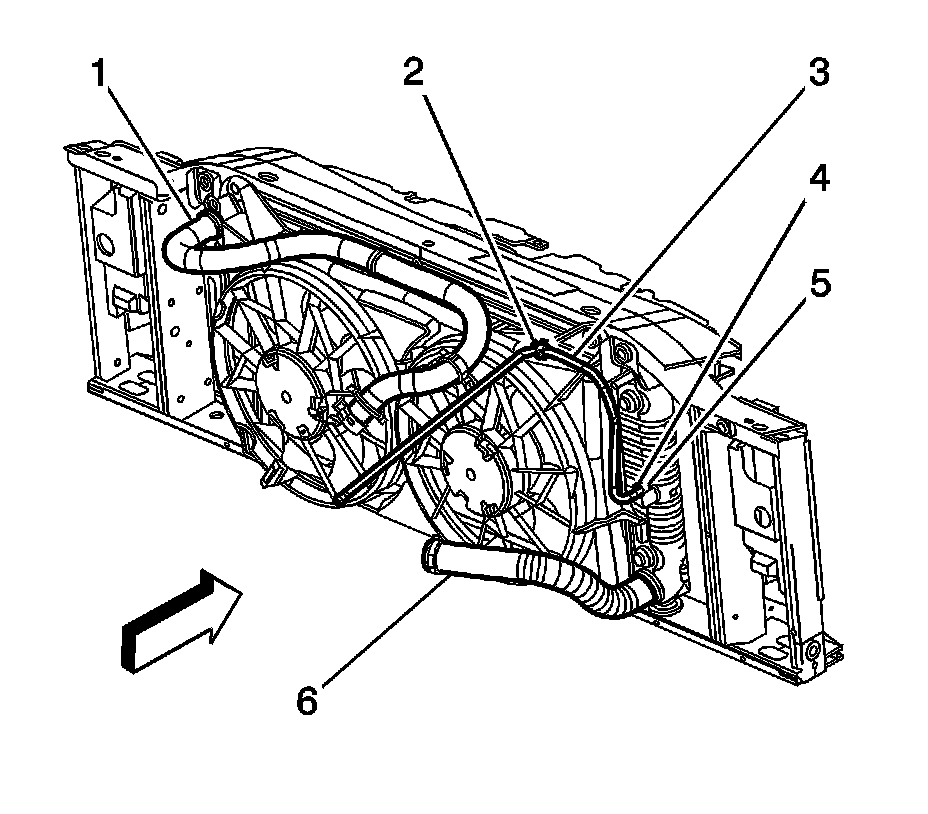 1
2
3
4
5
6