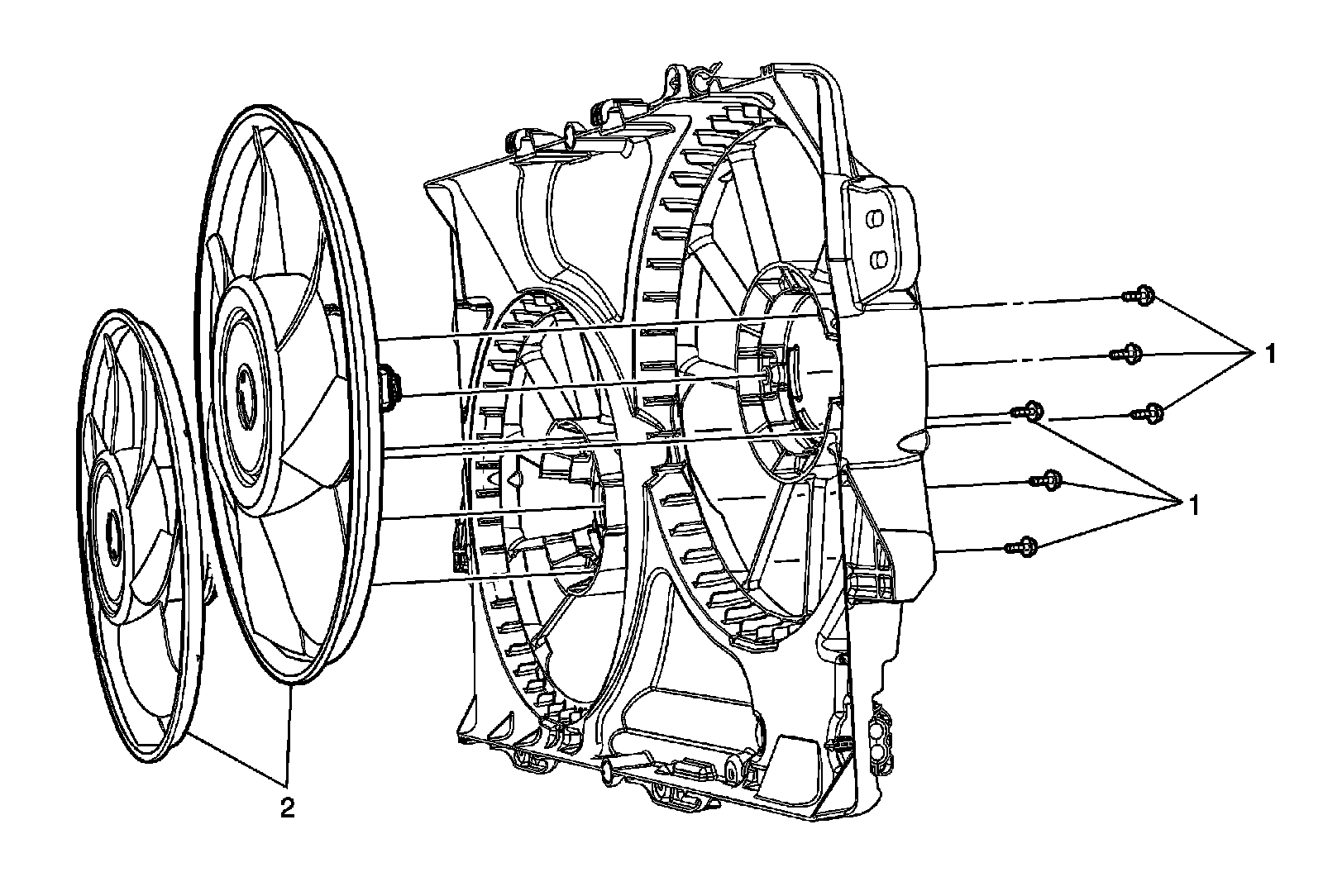 1

1

2