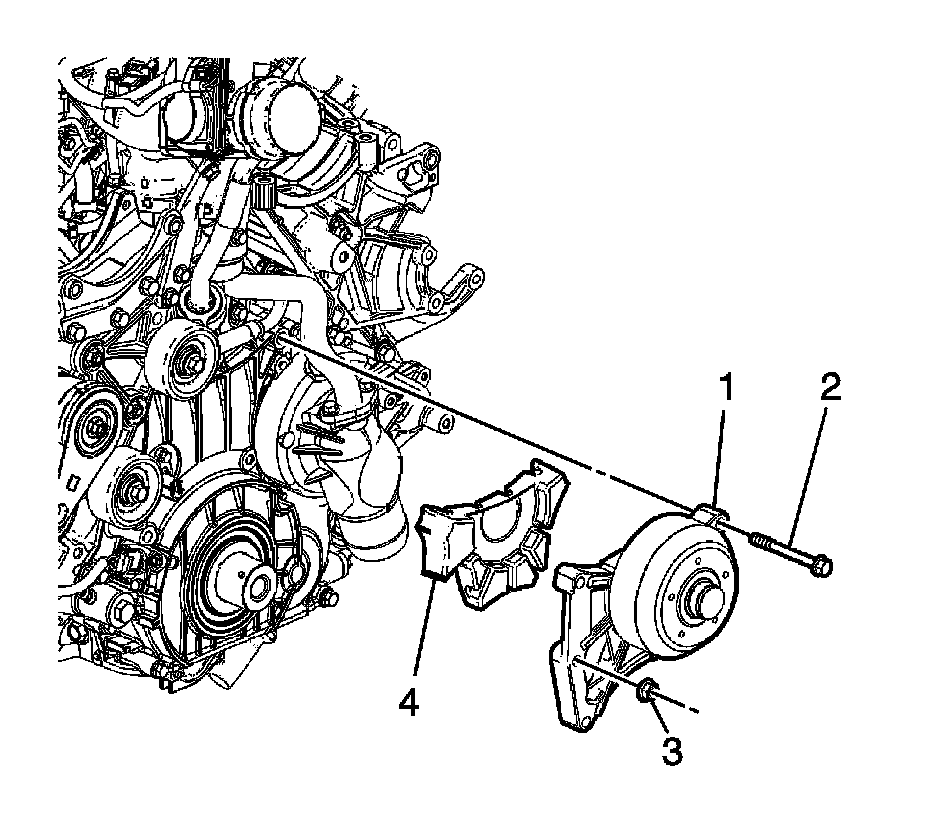 1
2
4
3