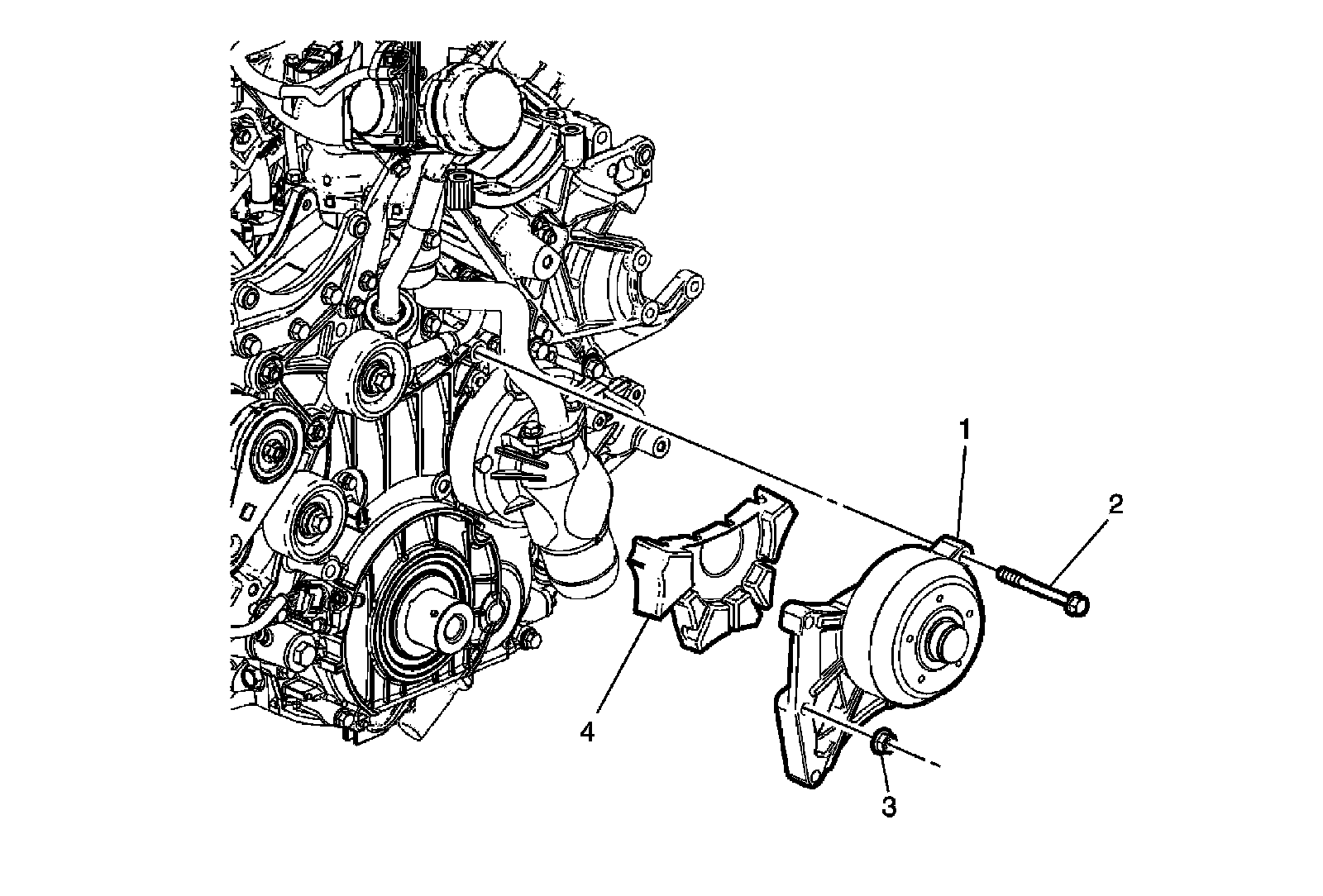 1
2
4
3