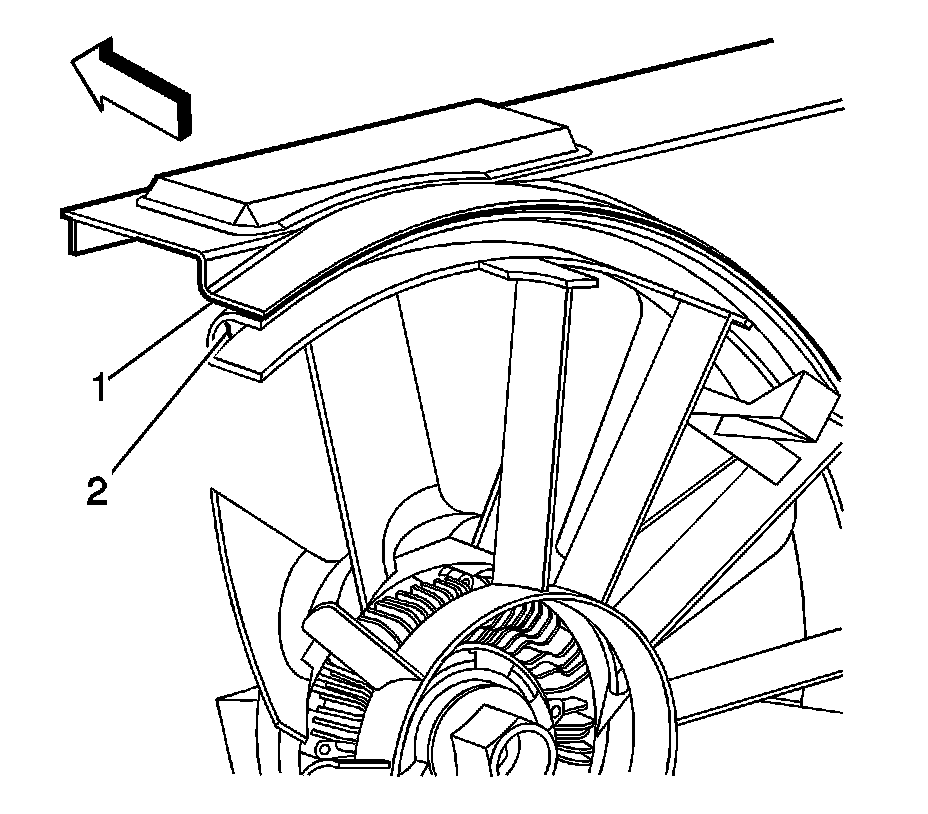 1
2