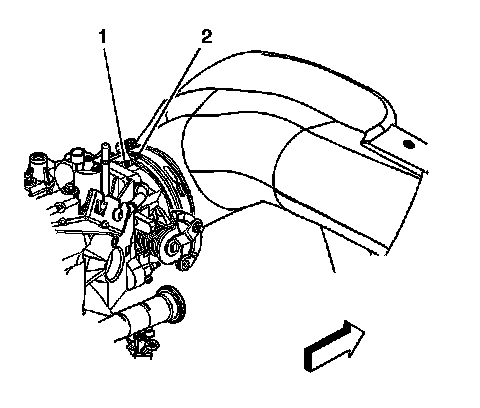 1
2