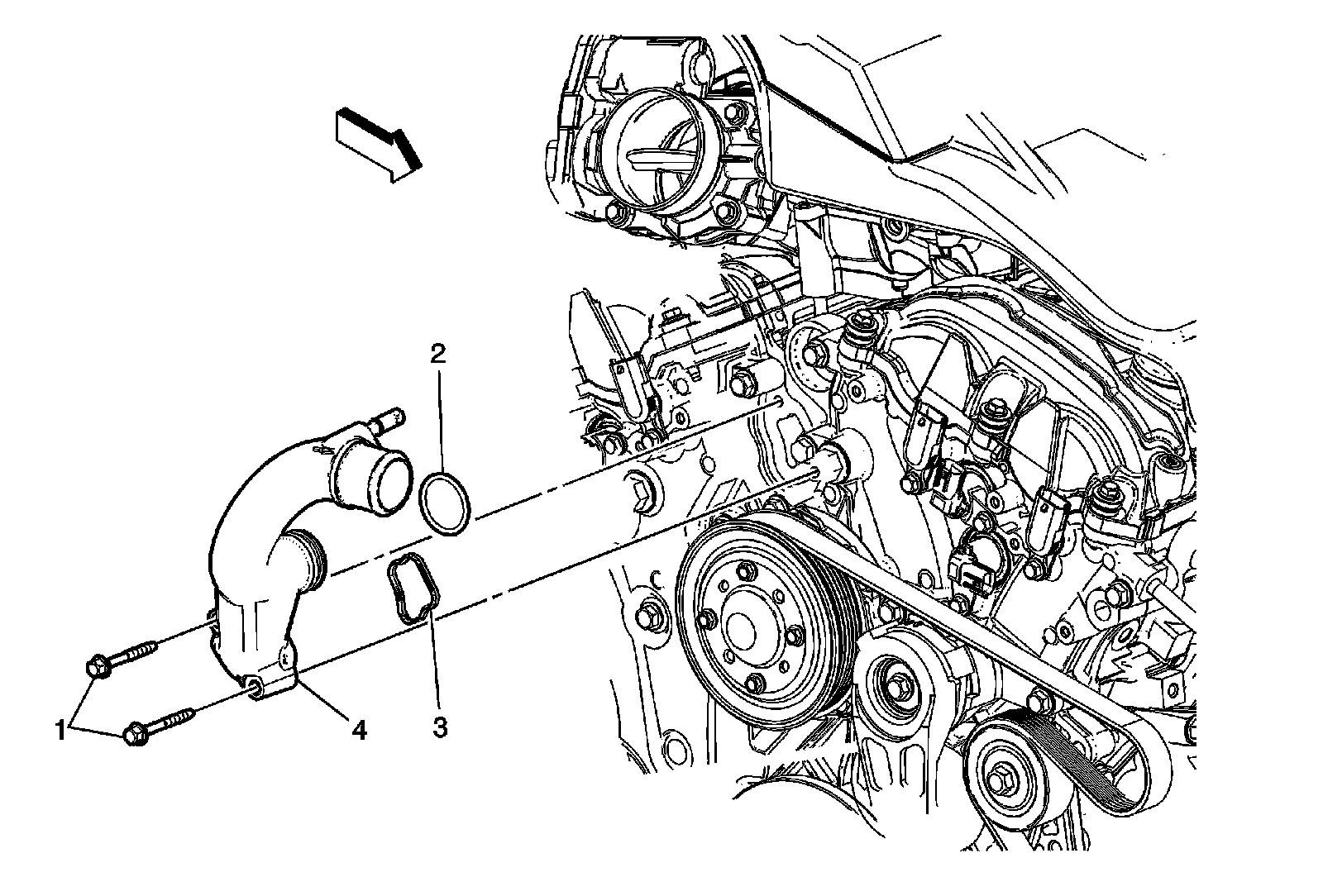 2
1
4
3