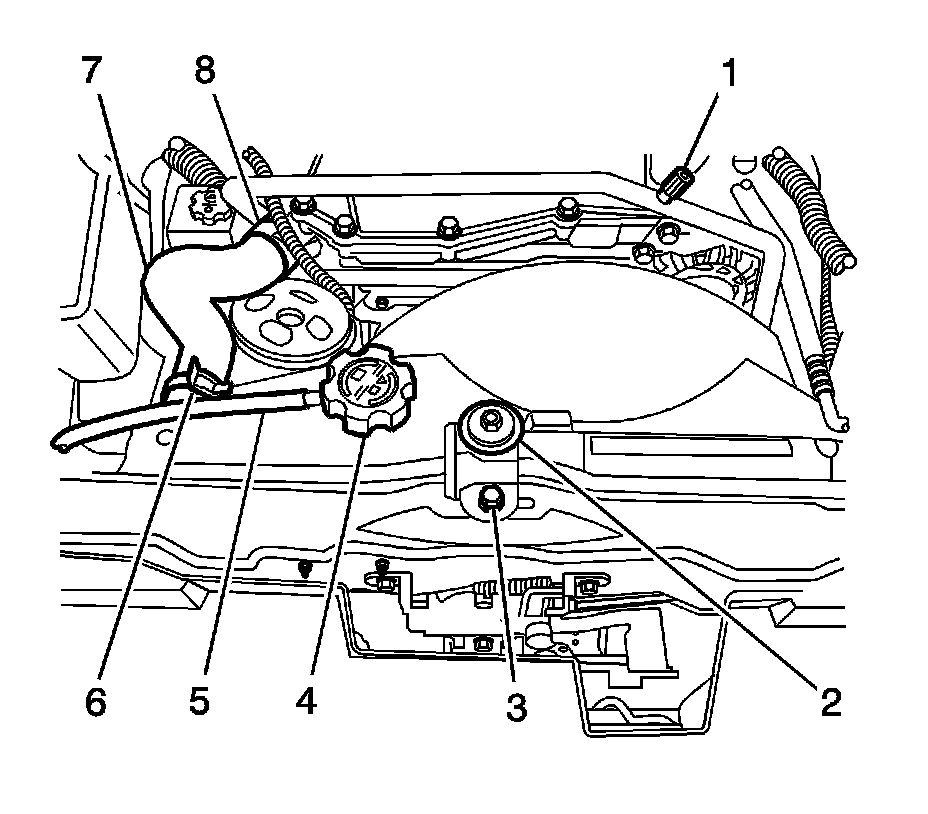 7
8
1
6
5
4
3
2