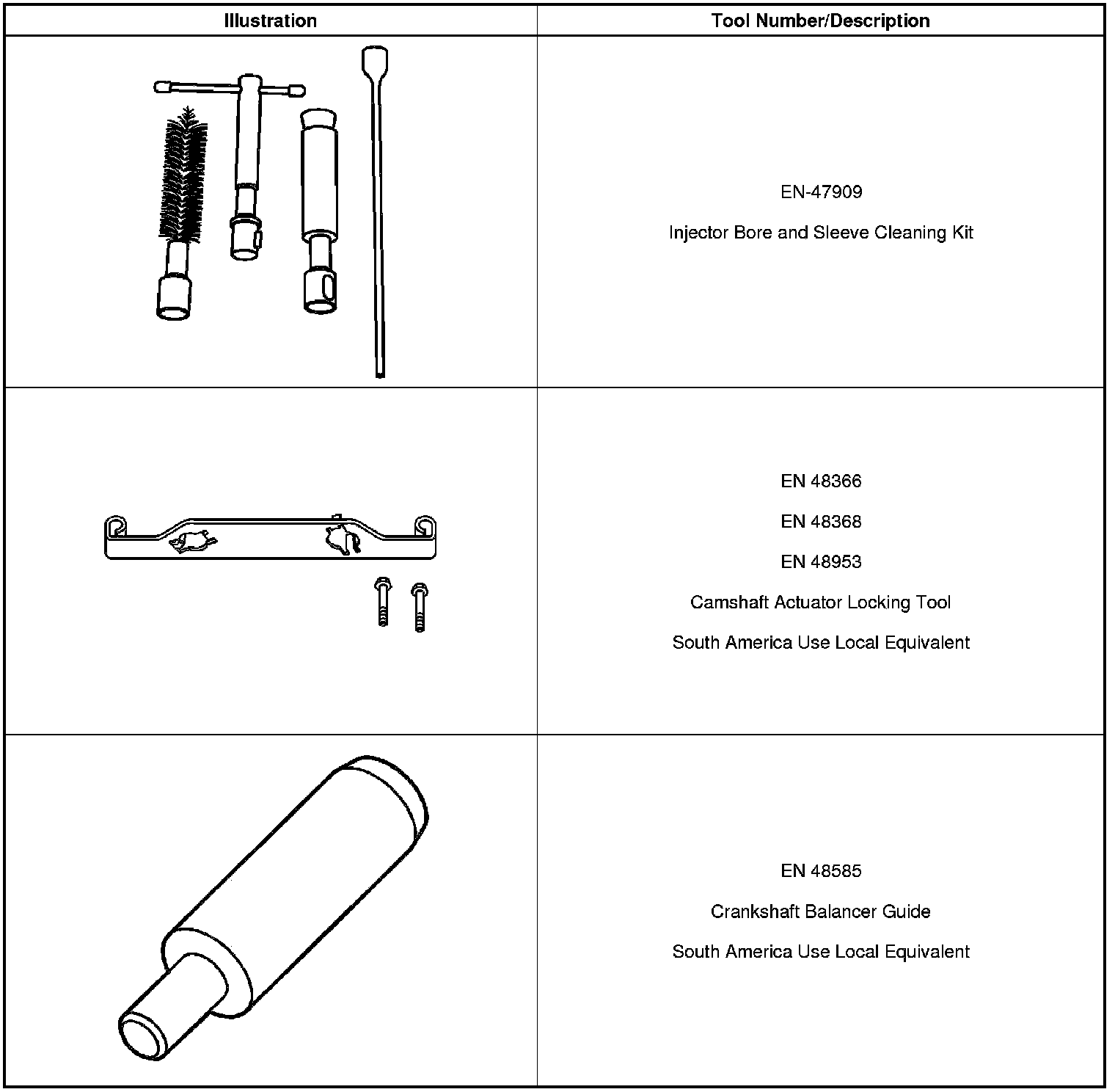 | Illustration | Tool Number/Description |
|---|---|
| | EN-47909<br><br>Injector Bore and Sleeve Cleaning Kit |
| | EN 48366<br><br>EN 48368<br><br>EN 48953<br><br>Camshaft Actuator Locking Tool<br><br>South America Use Local Equivalent |
| | EN 48585<br><br>Crankshaft Balancer Guide<br><br>South America Use Local Equivalent |