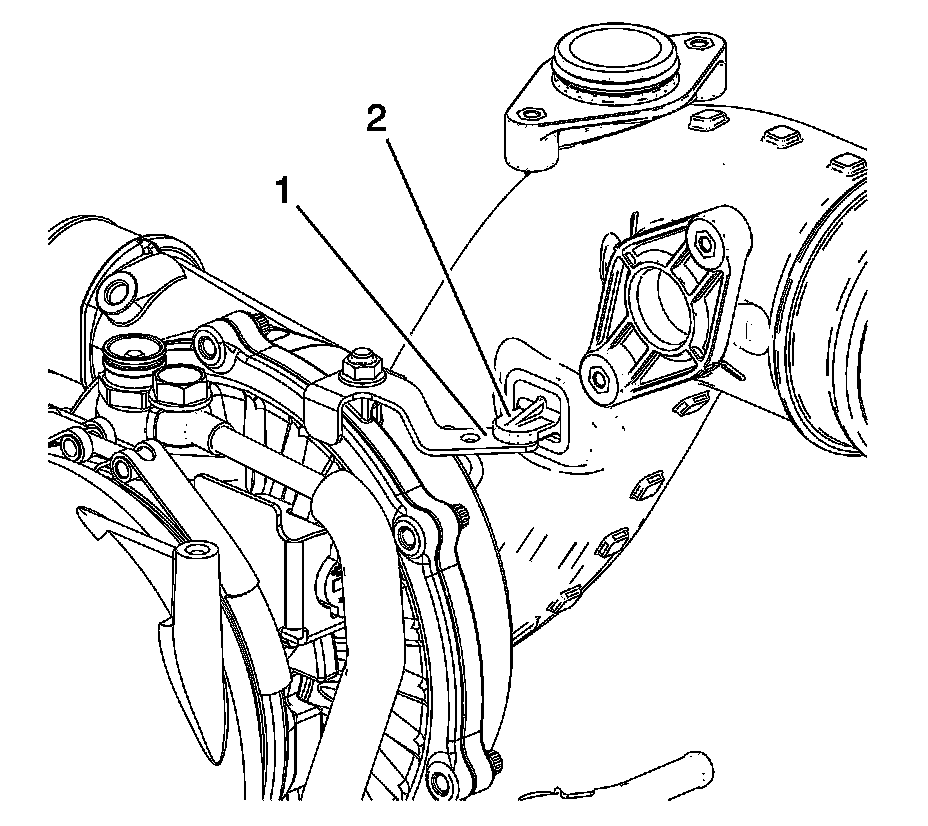 2
1