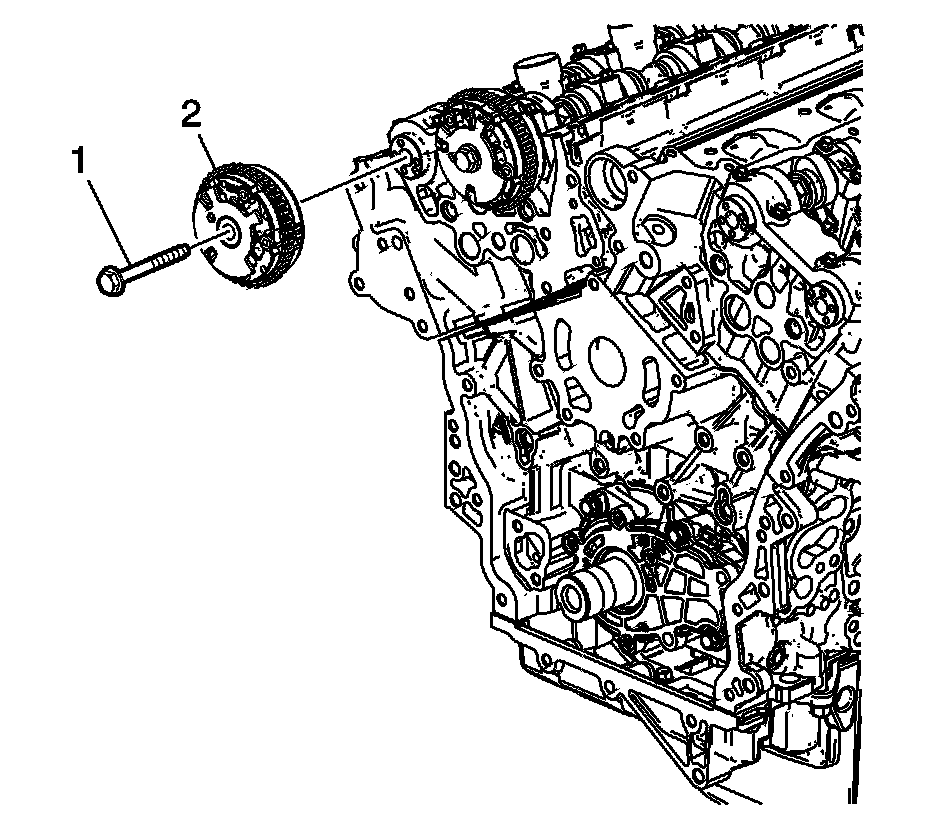 2
1