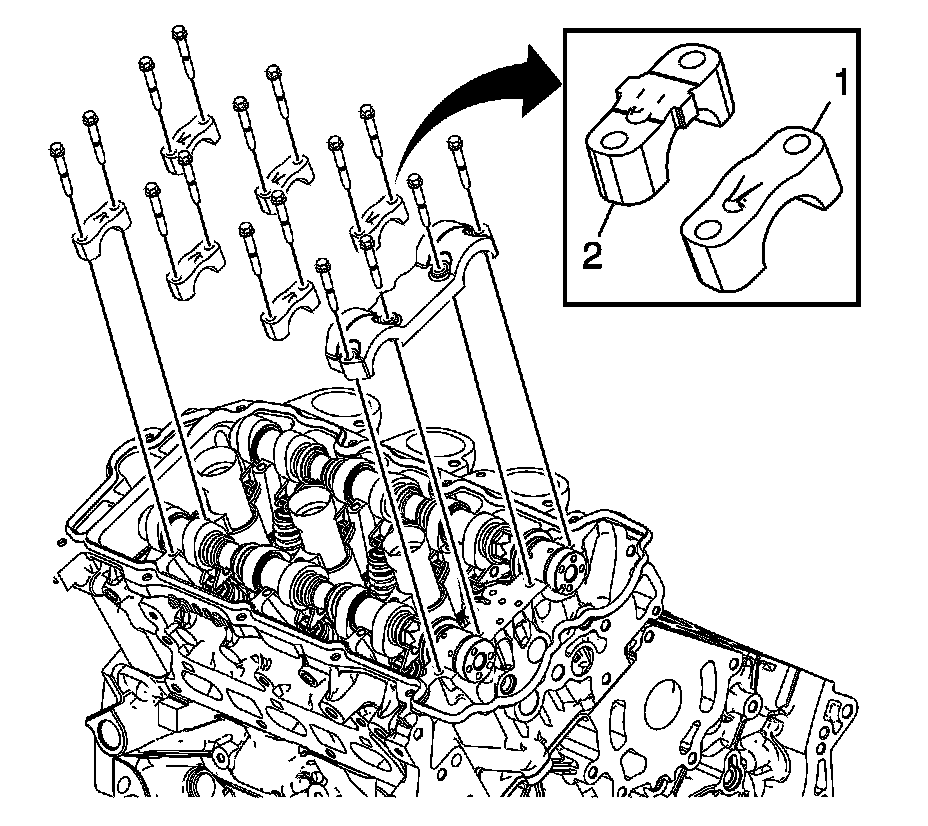 1
2