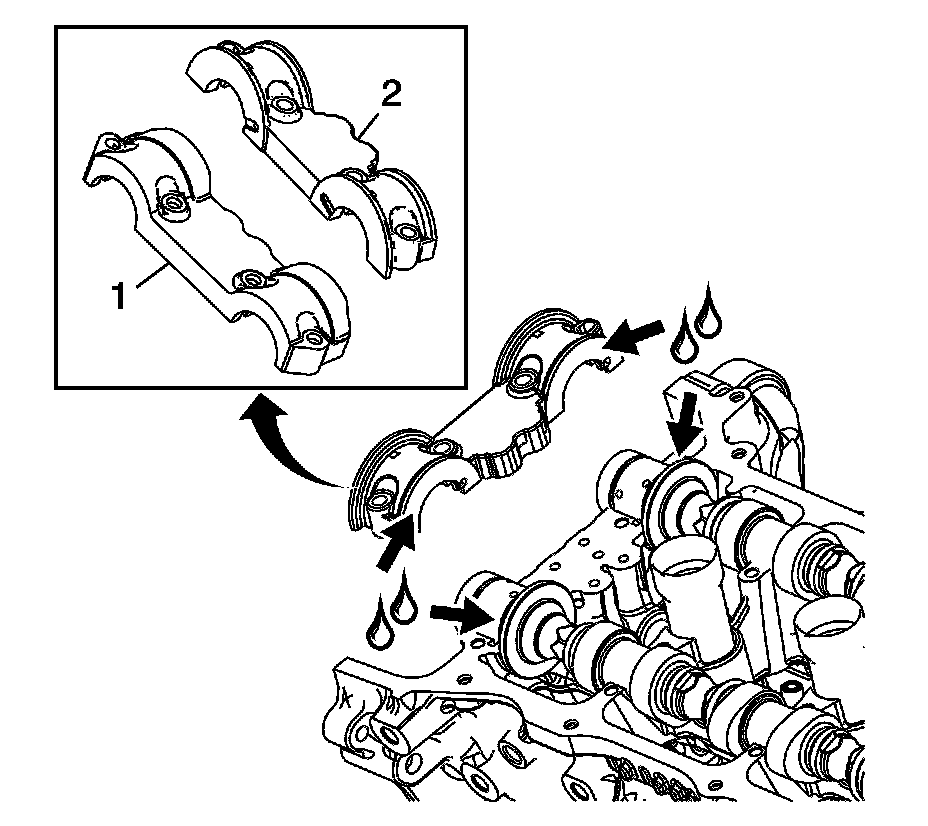 2
1