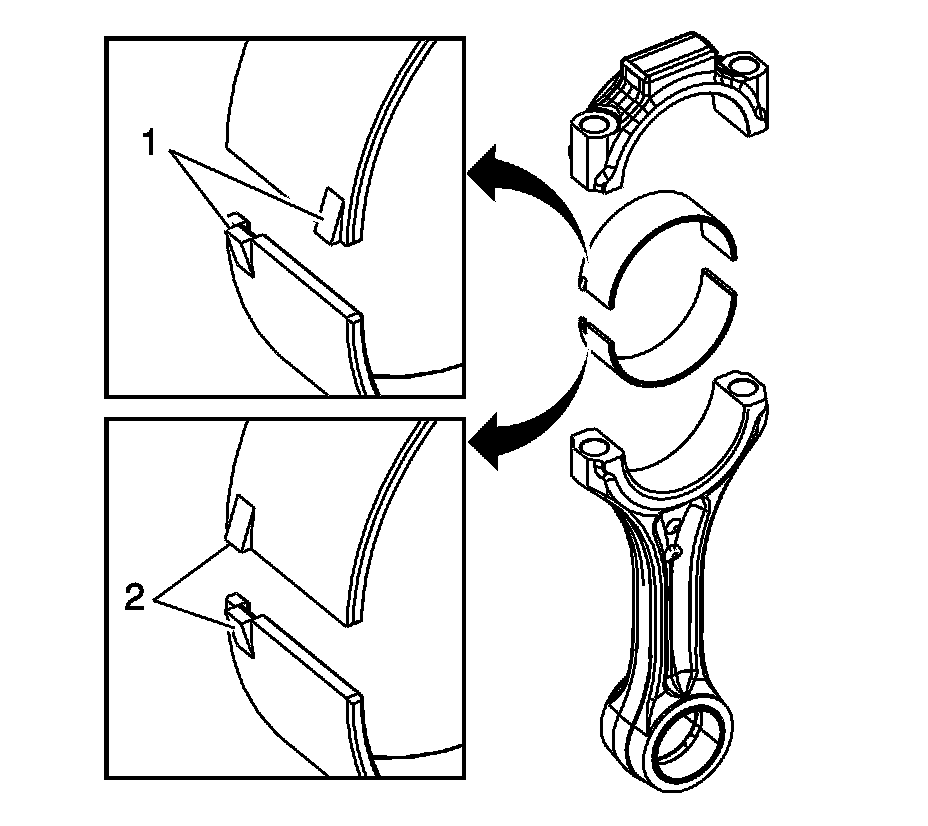 1

2