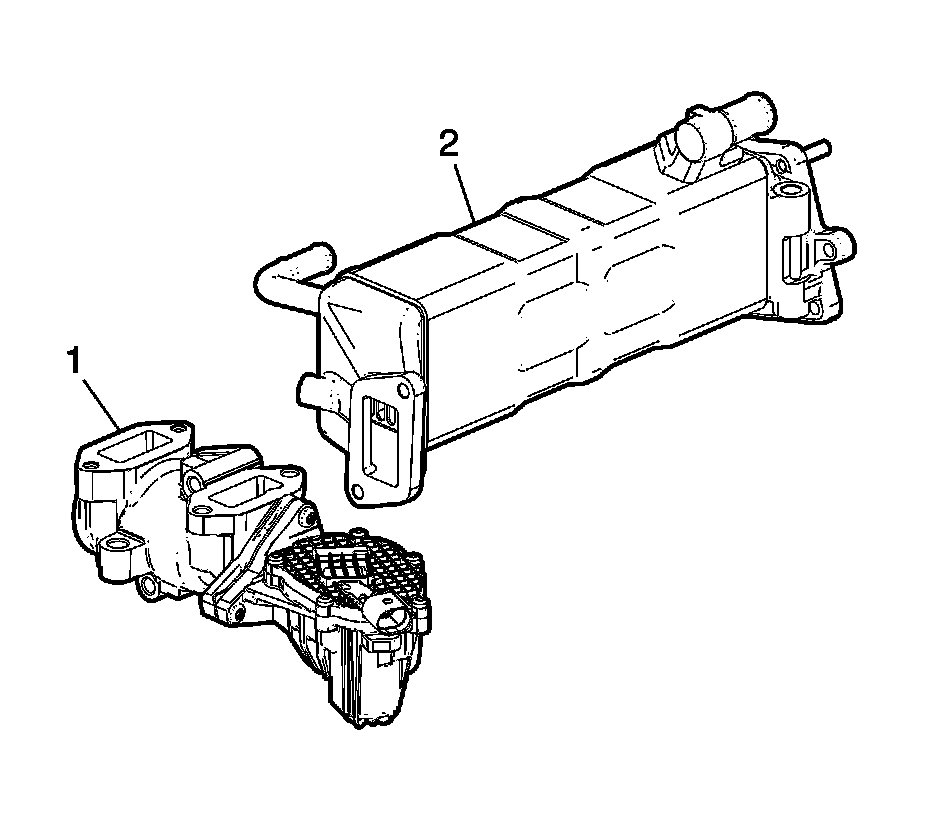 2

1