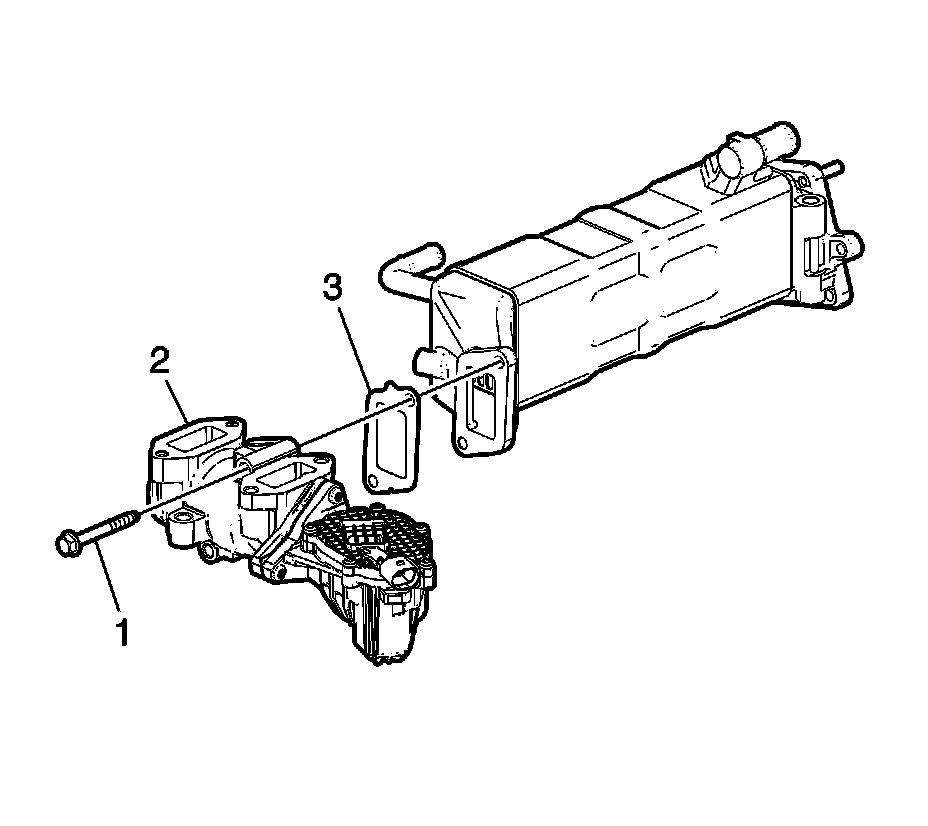 3
2
1