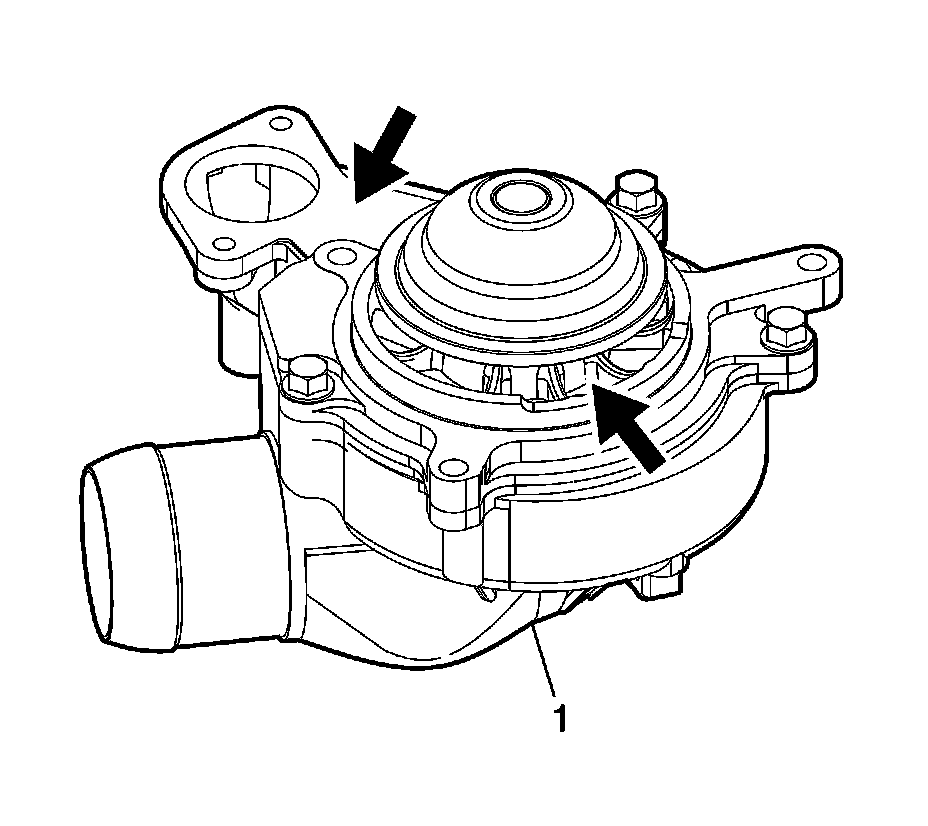 1