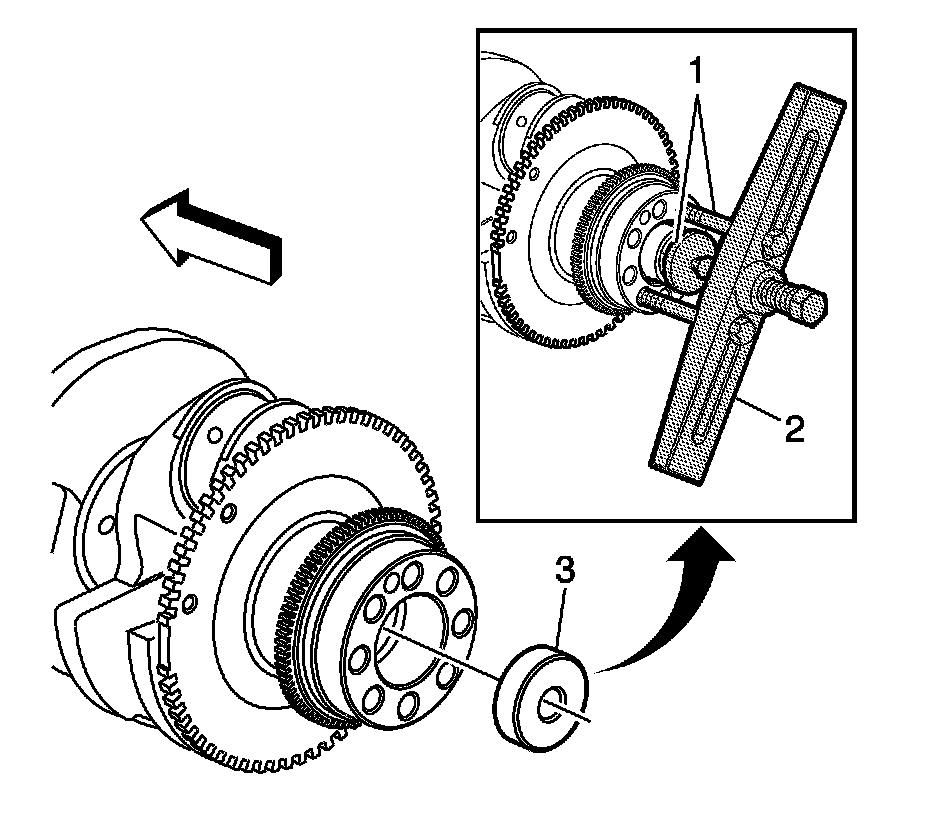 1
2
3