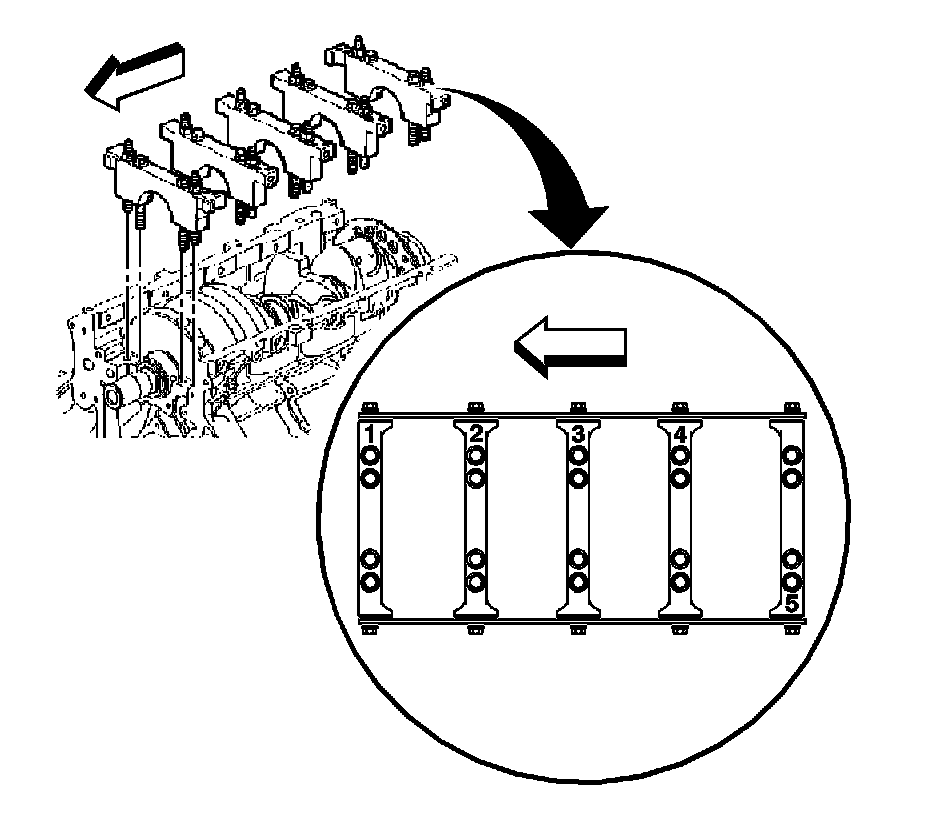 1
2
3
4
5