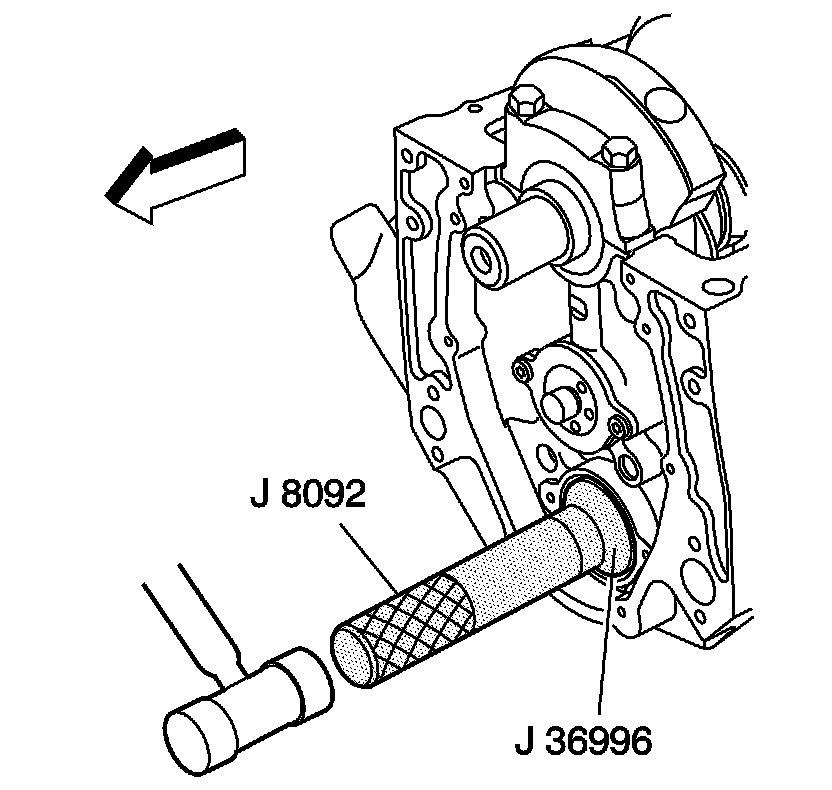 J 8092

J 36996