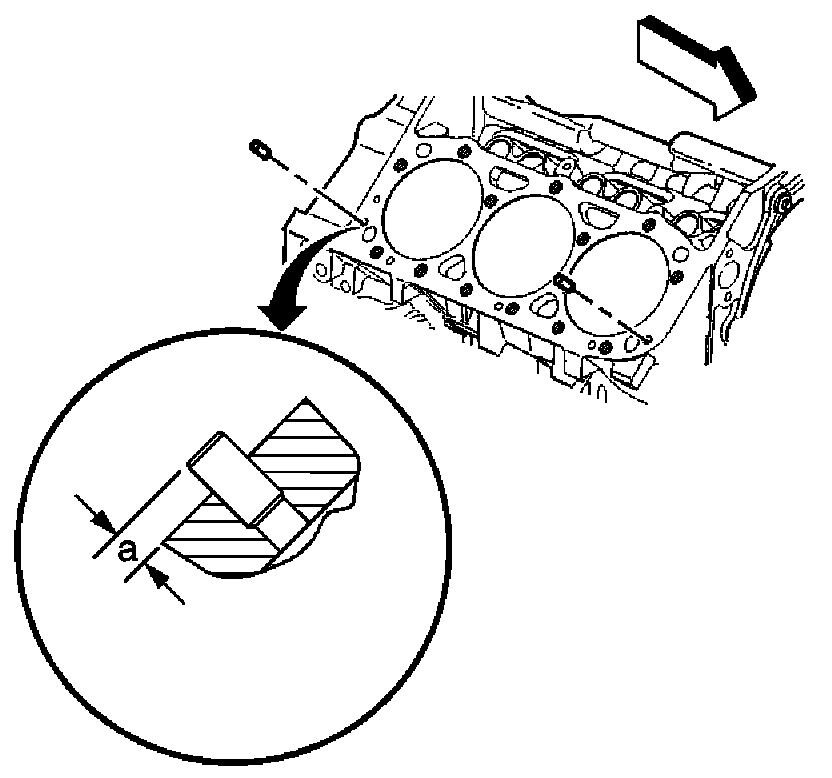 a