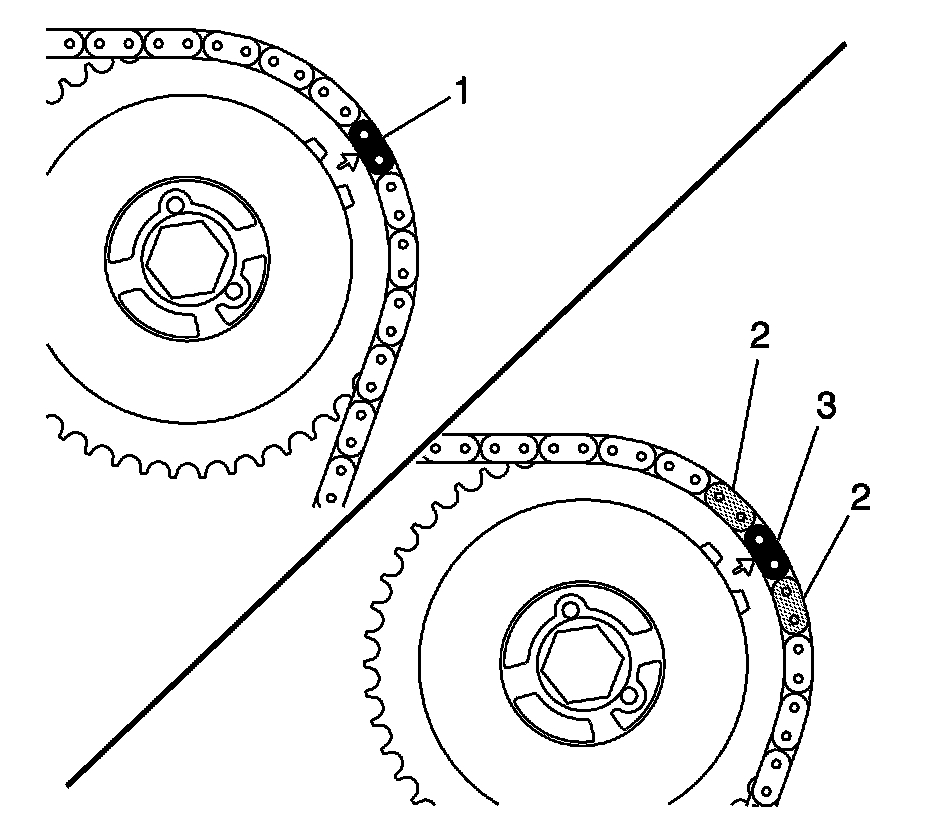 1
2
3
2