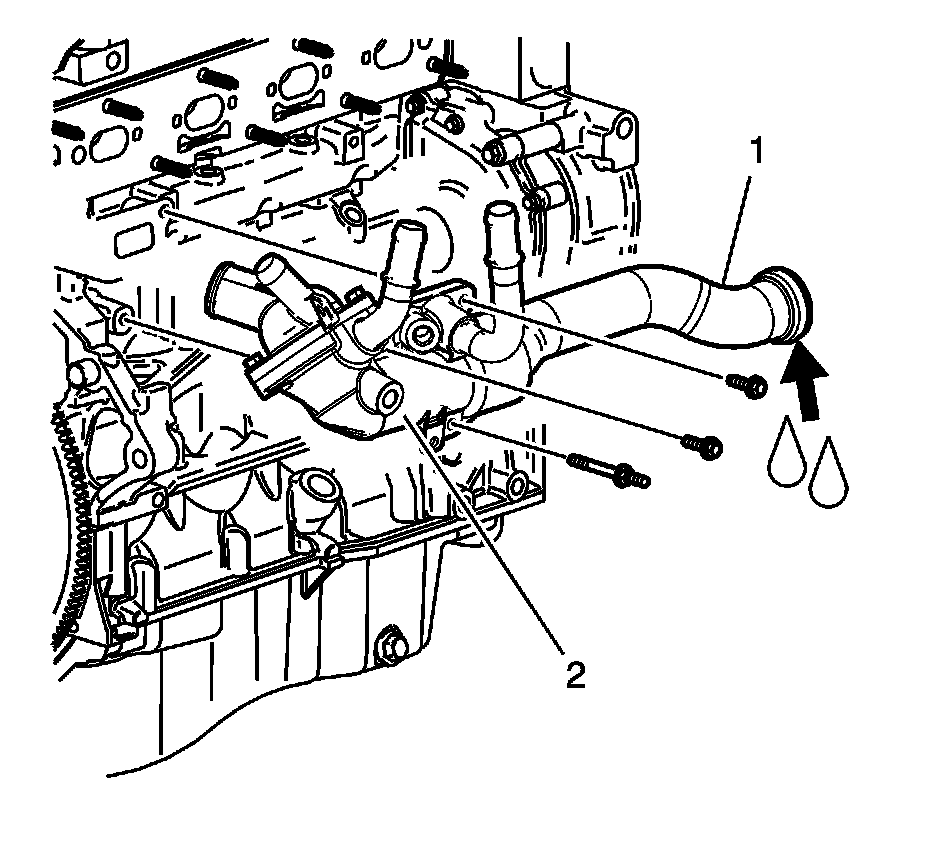 1

2