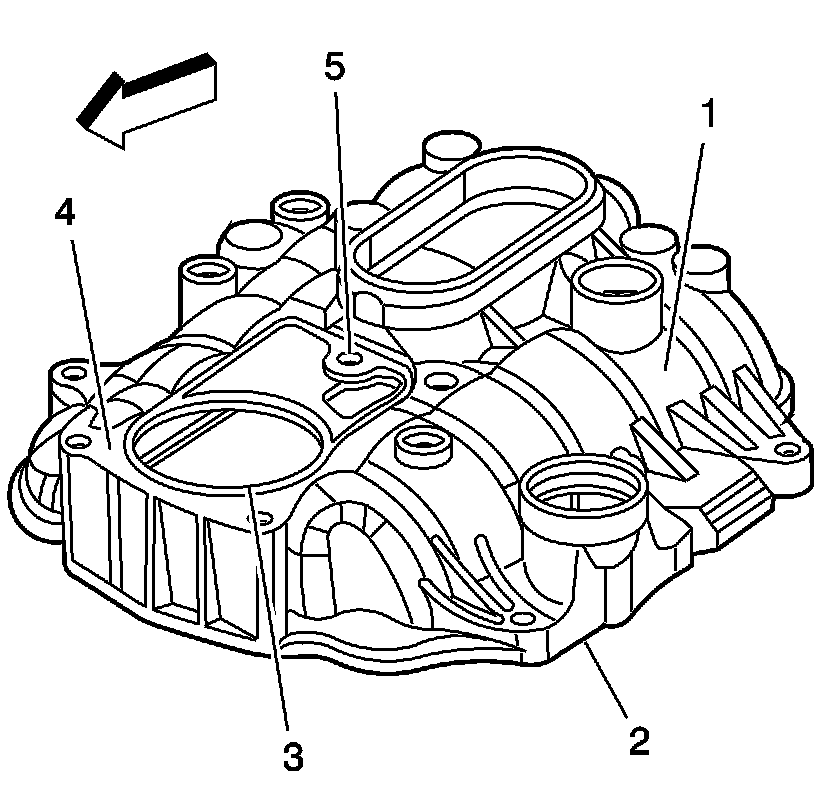 5
1
4
3
2