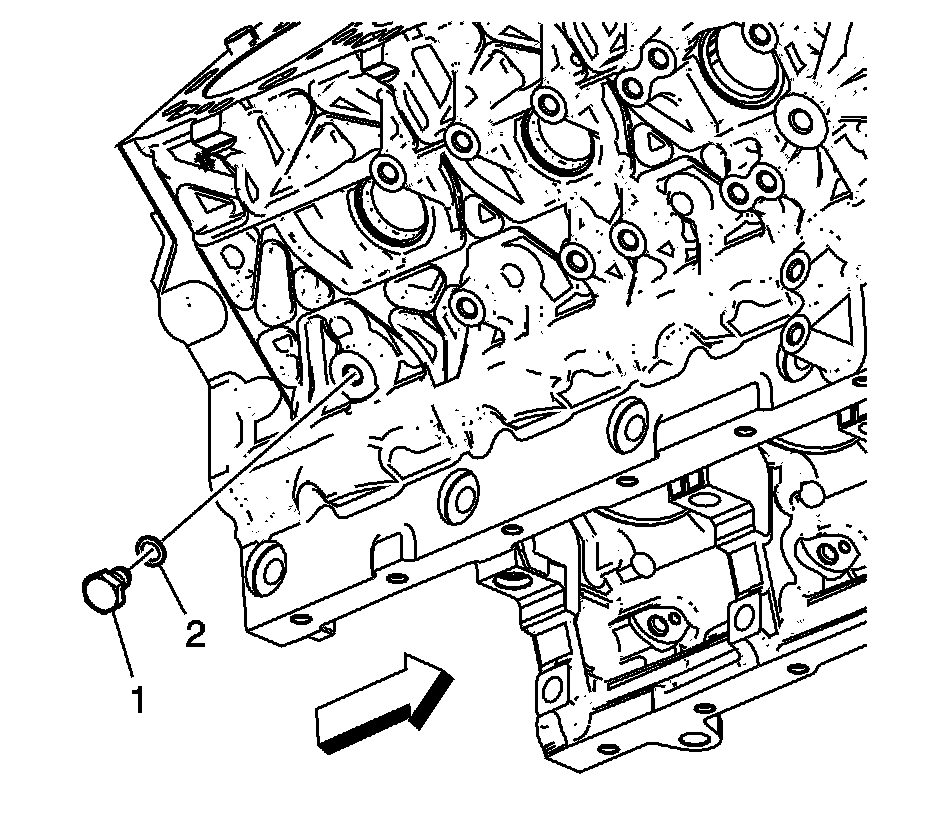 2
1