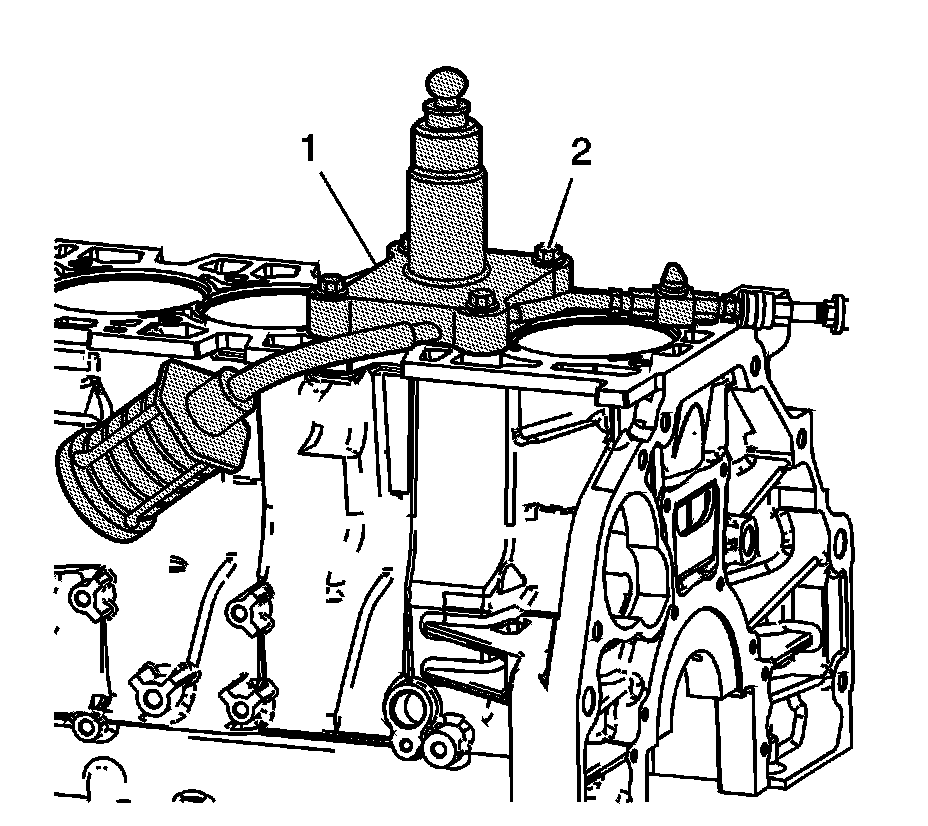 1
2