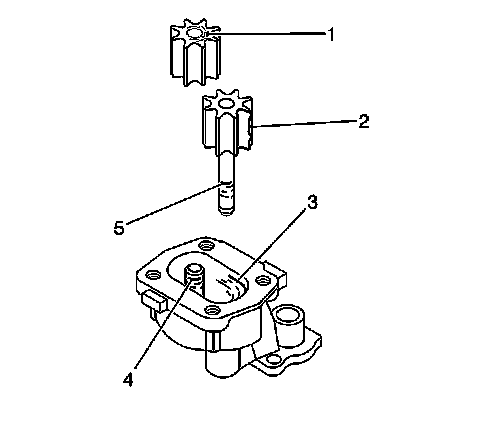 1
2
3
5
4