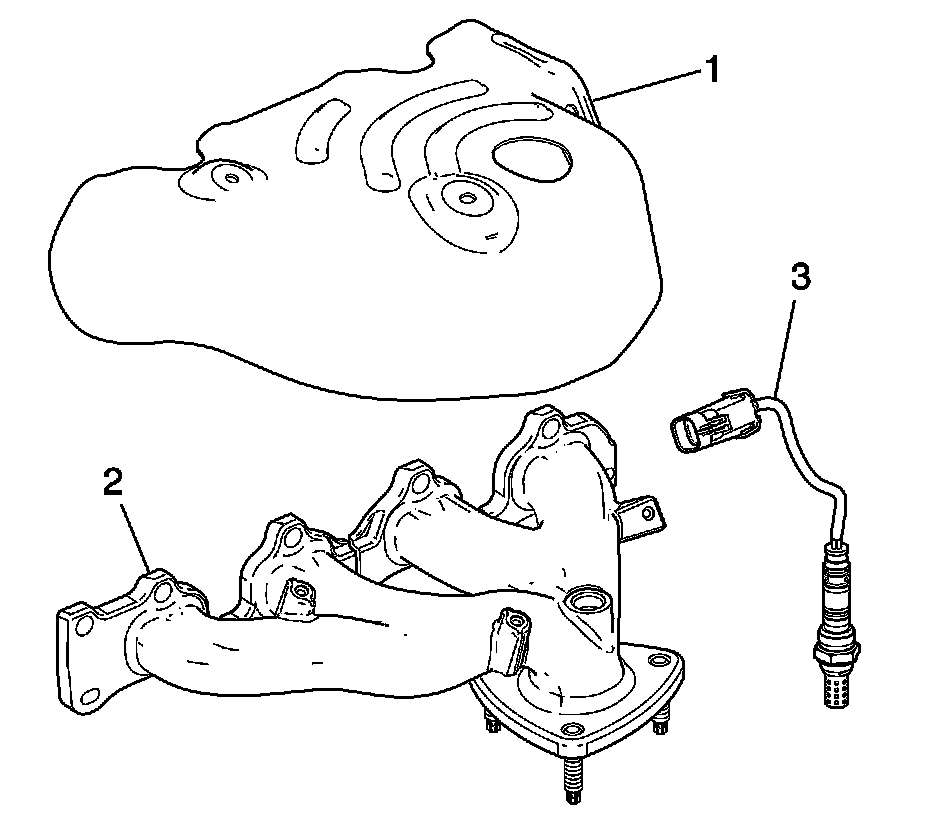 1

3

2