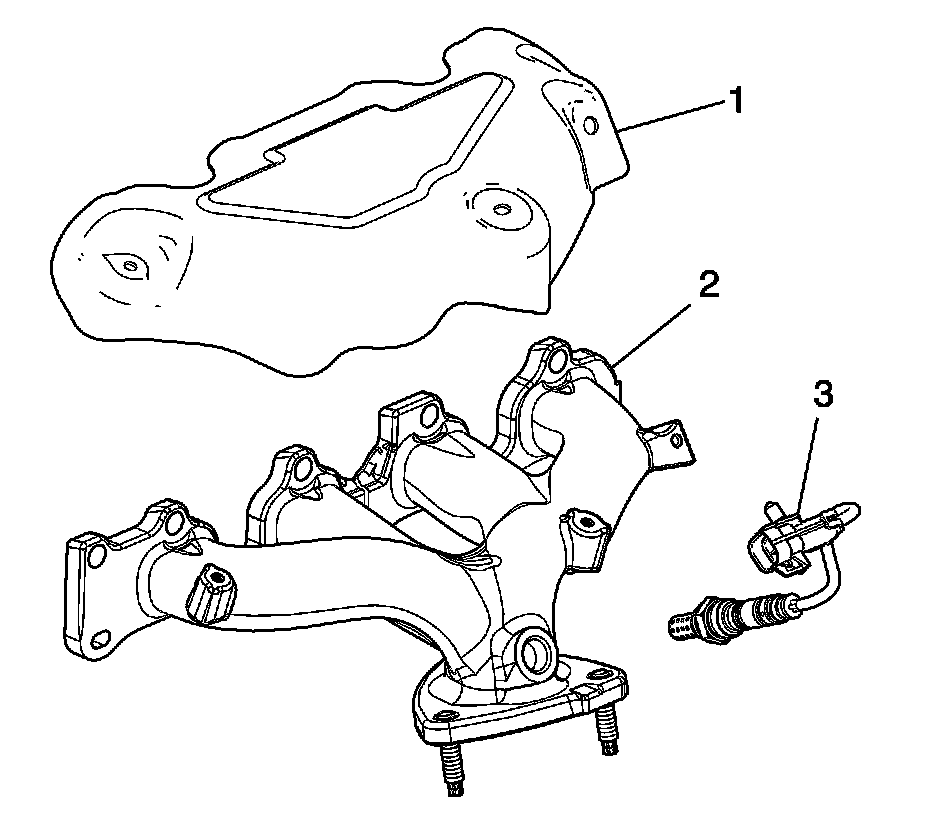 1
2
3