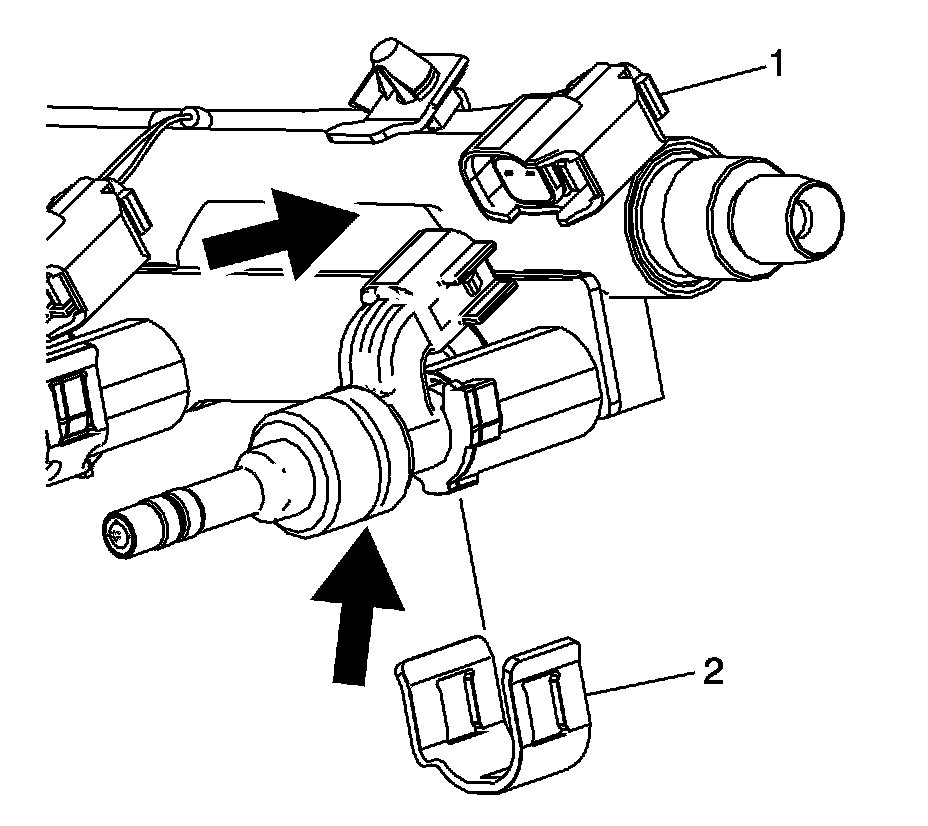 1
2