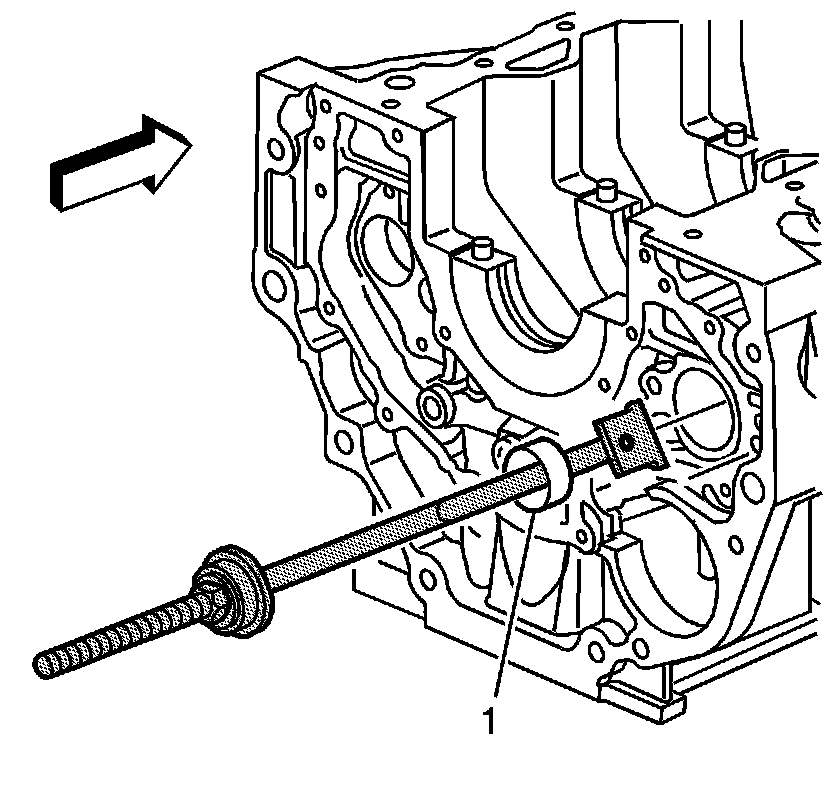 1