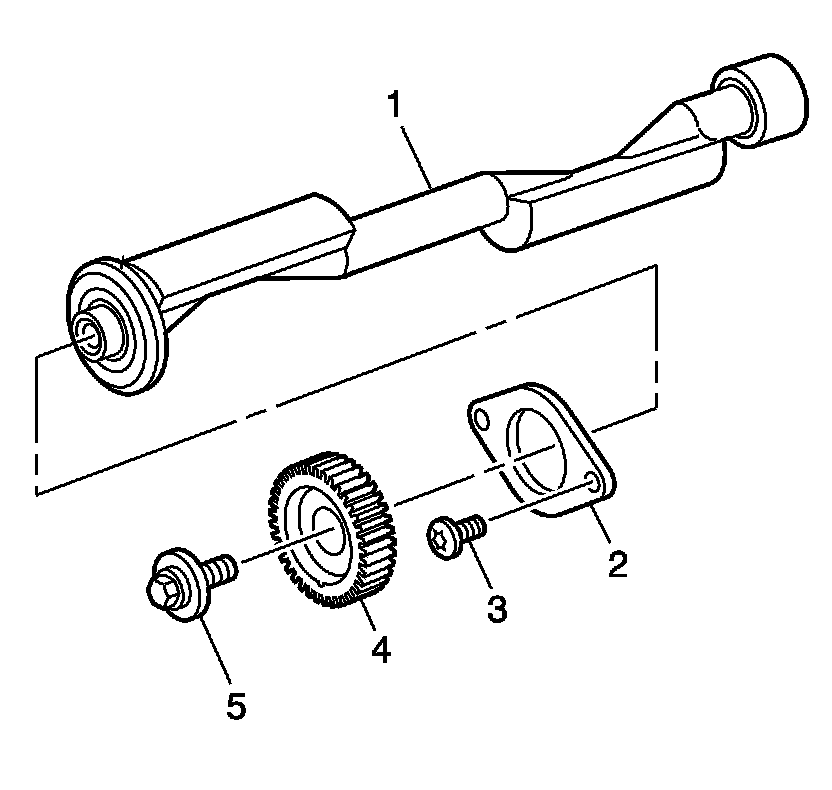 1
2
3
4
5