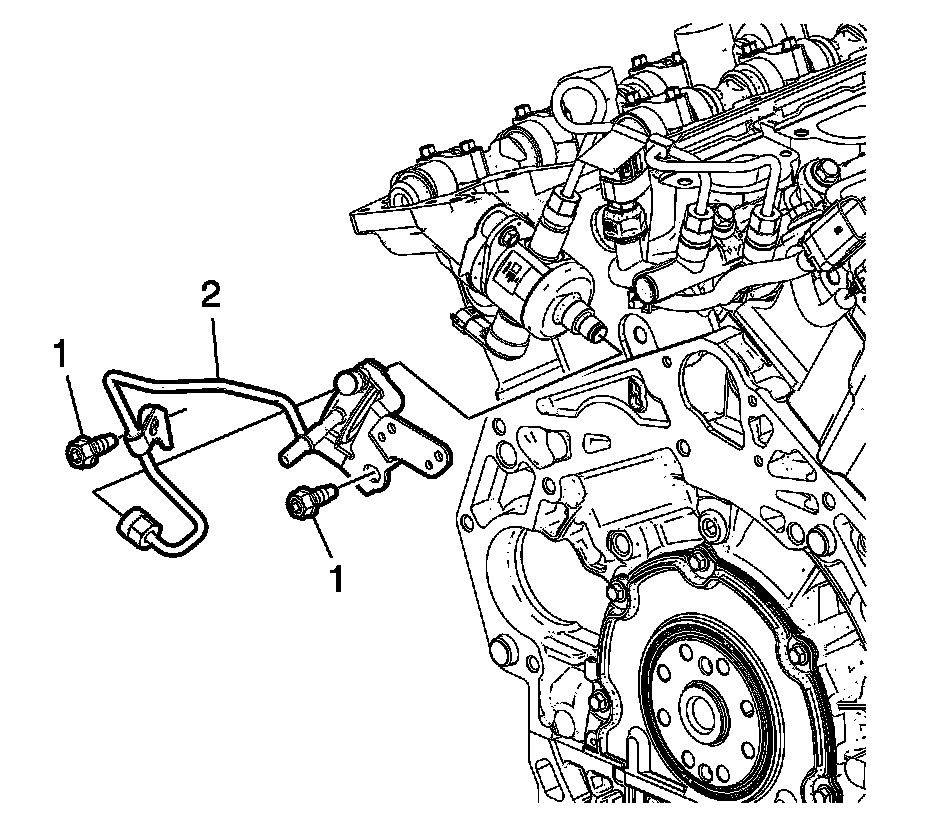 2
1
1