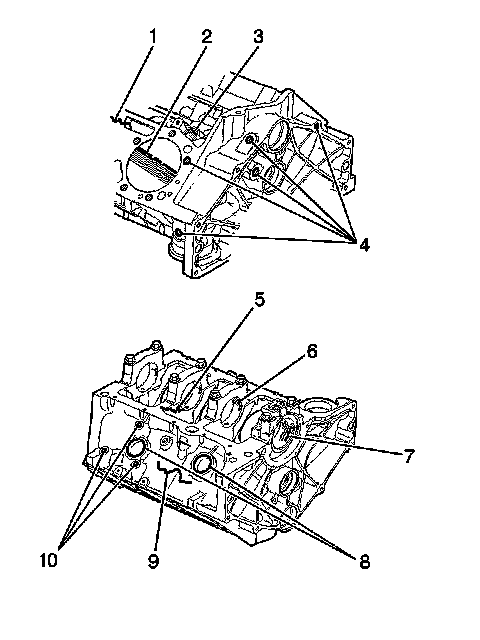 1
2
3
4
5
6
7
10
9
8