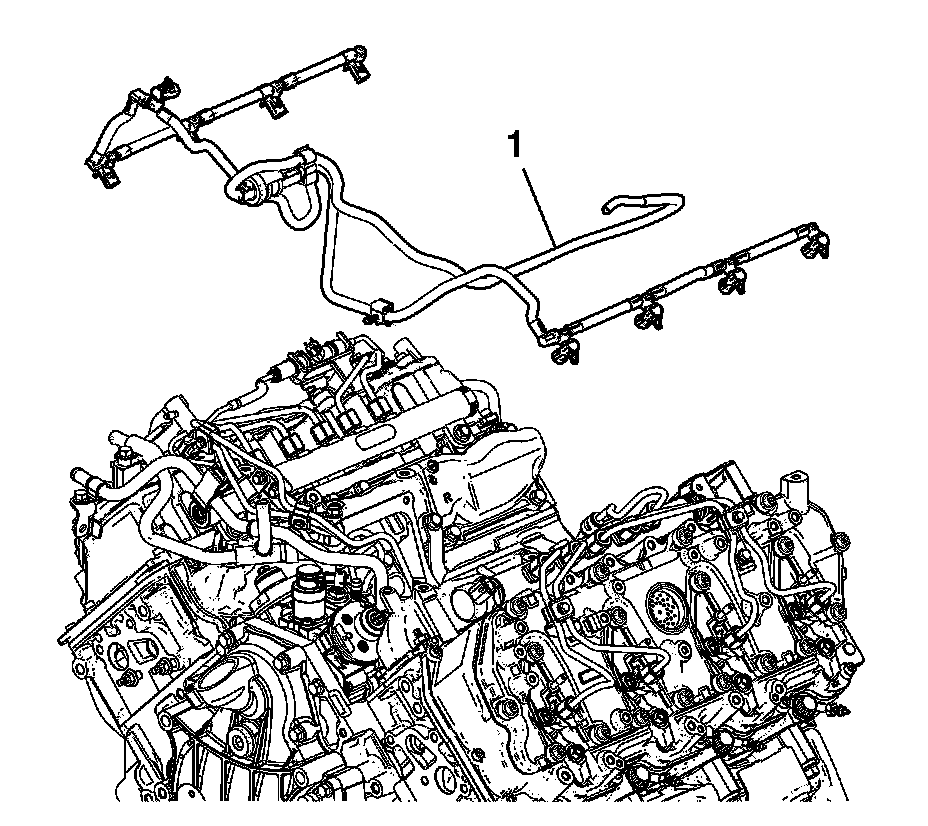 1