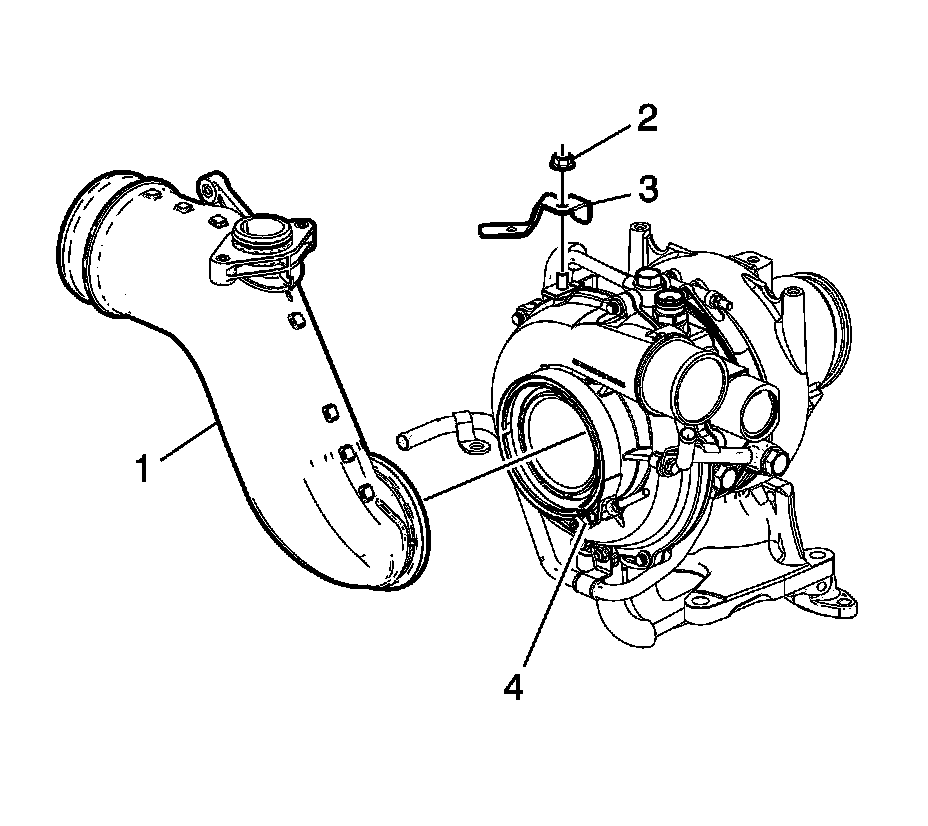 2
3
1
4