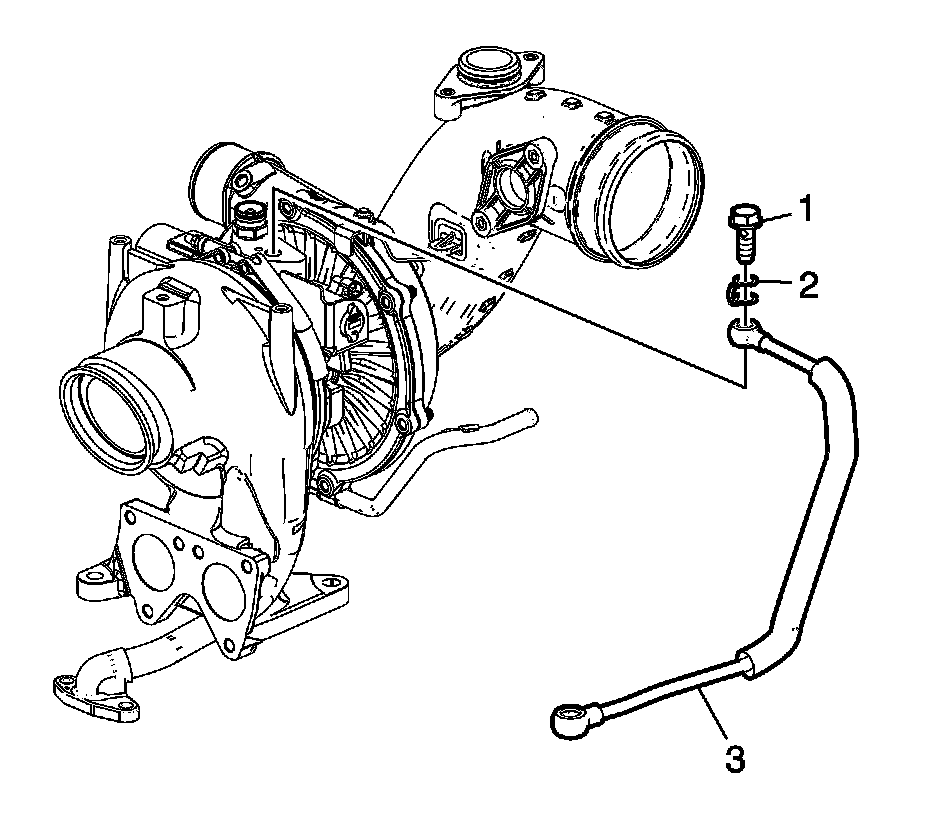 1
2
3