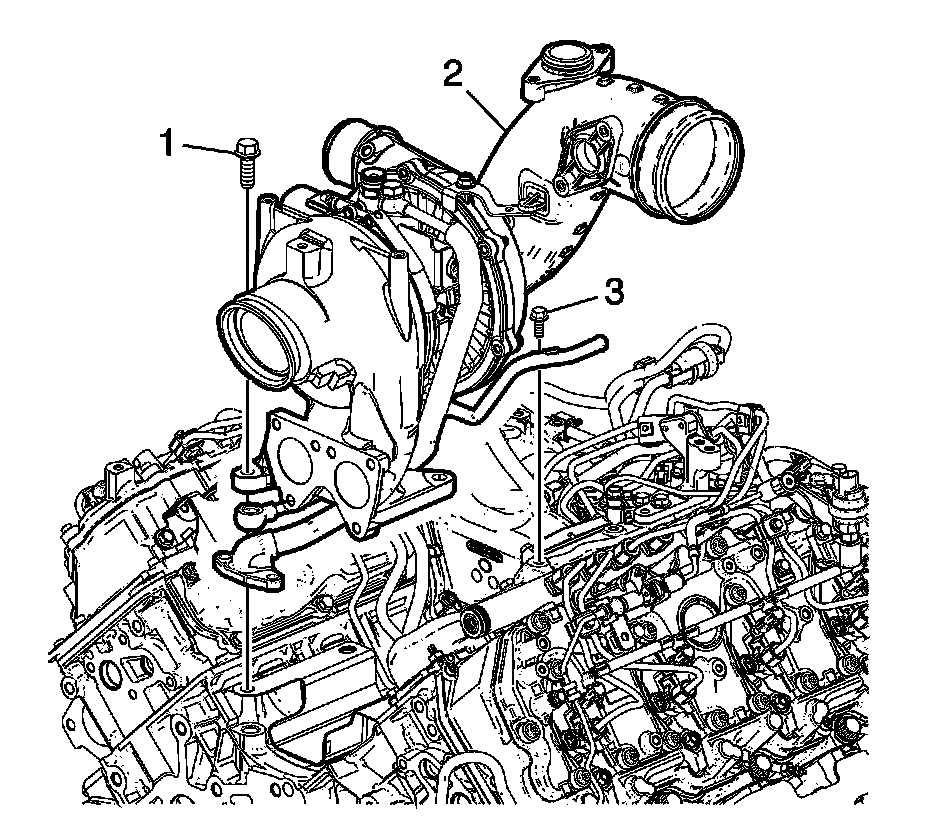 1
2
3