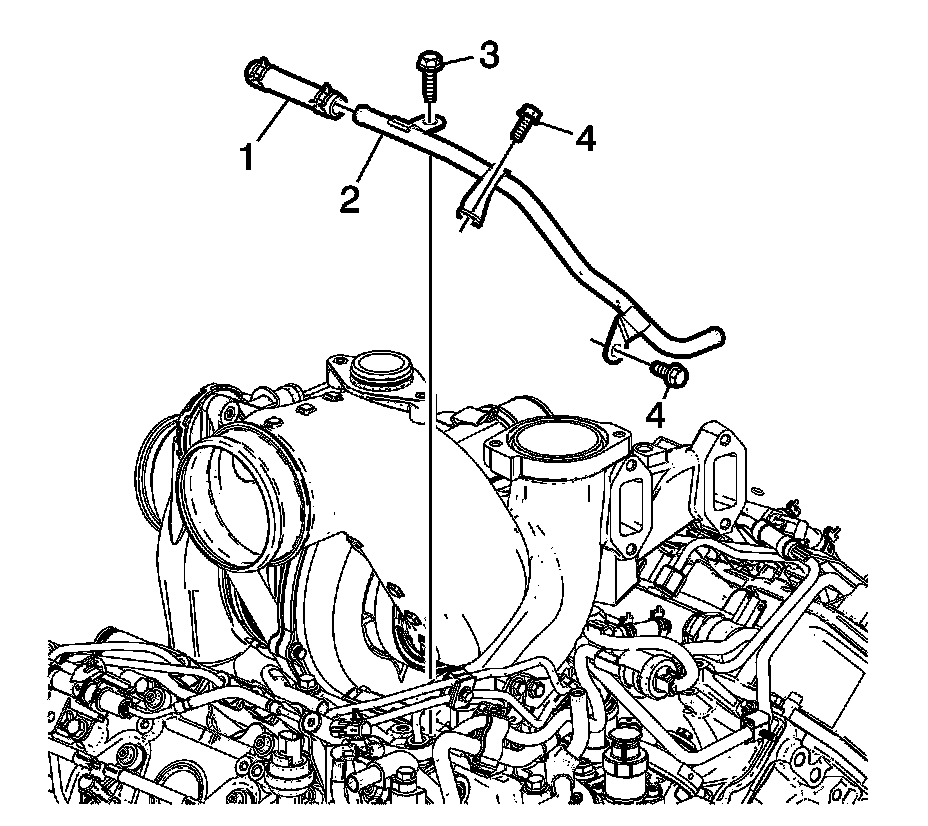 3
4
1
2
4