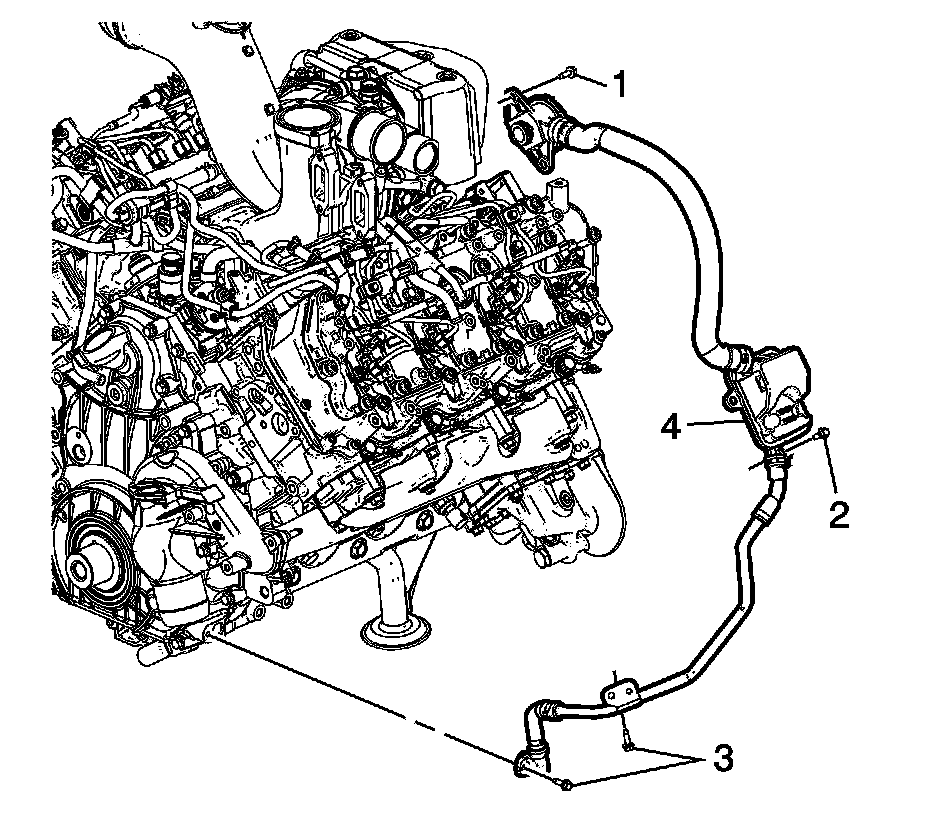 1
4
2
3